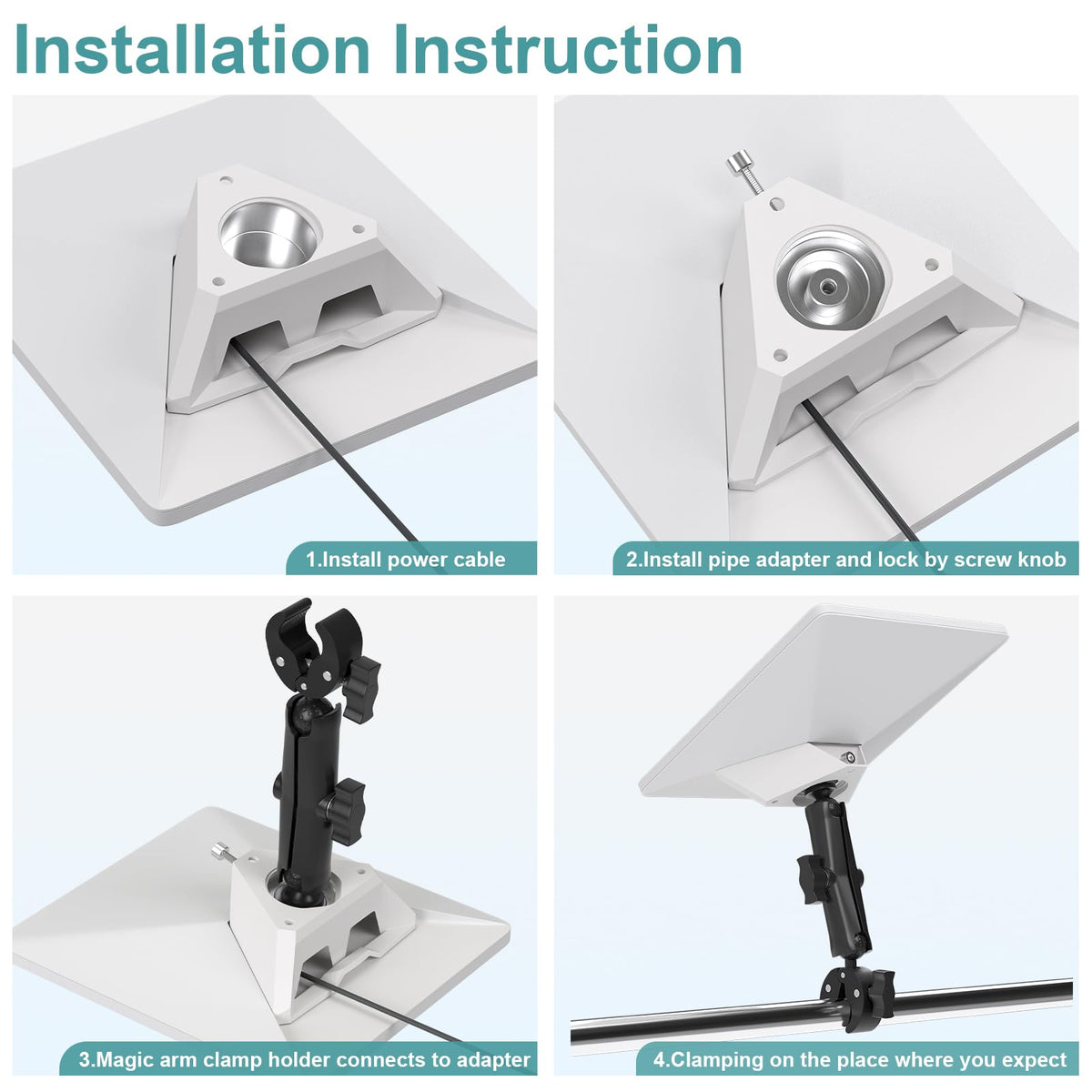 Installation Instruction

1.Install power cable

2.Install pipe adapter and lock by screw knob

3.Magic arm clamp holder connects to adapter

4.Clamping on the place where you expect