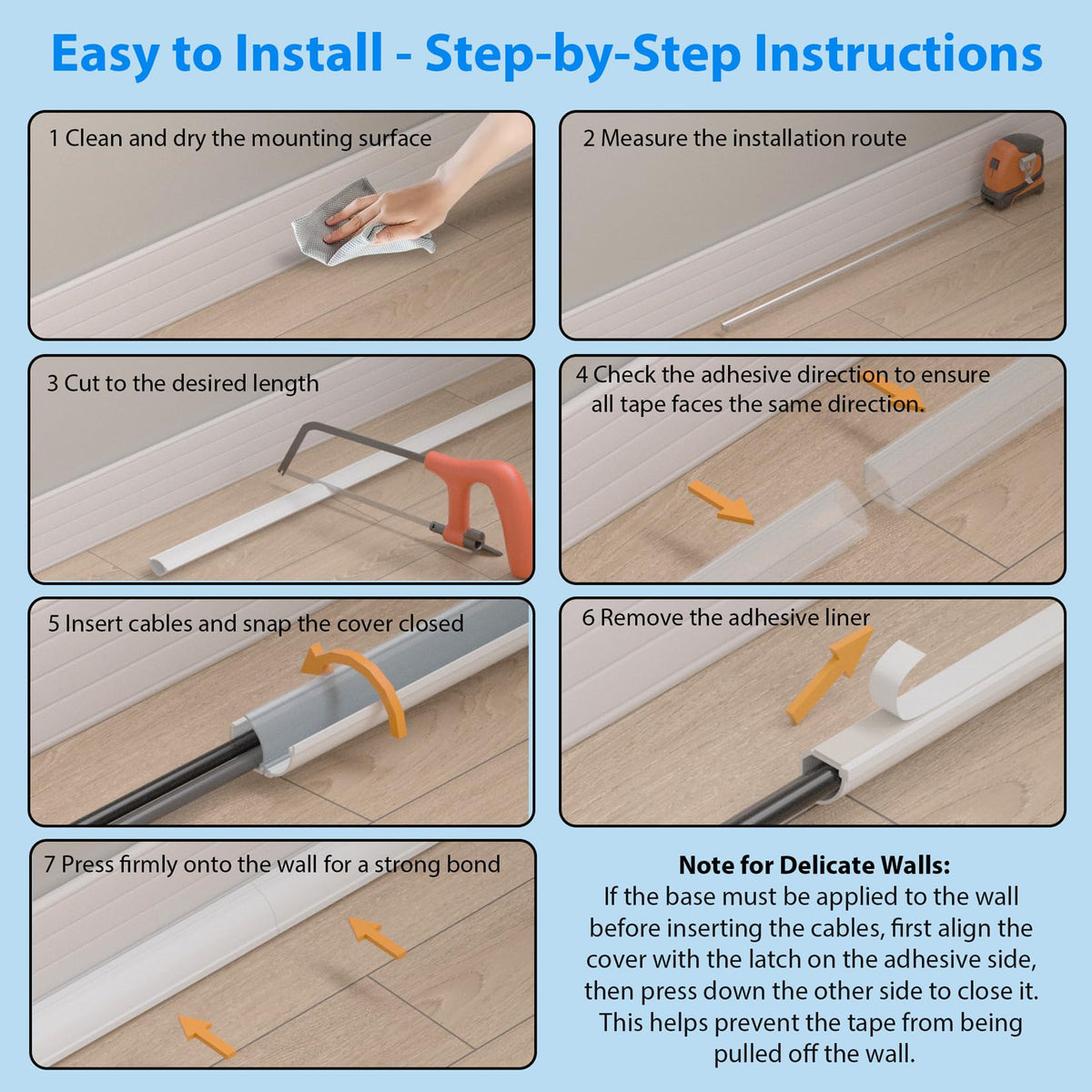 Easy to Install - Step-by-Step Instructions

1 Clean and dry the mounting surface

2 Measure the installation route

3 Cut to the desired length

4 Check the adhesive direction to ensure all tape faces the same direction.

5 Insert cables and snap the cover closed

6 Remove the adhesive liner

7 Press firmly onto the wall for a strong bond

Note for Delicate Walls:
If the base must be applied to the wall before inserting the cables, first align the cover with the latch on the adhesive side, then press down the other side to close it. This helps prevent the tape from being pulled off the wall.