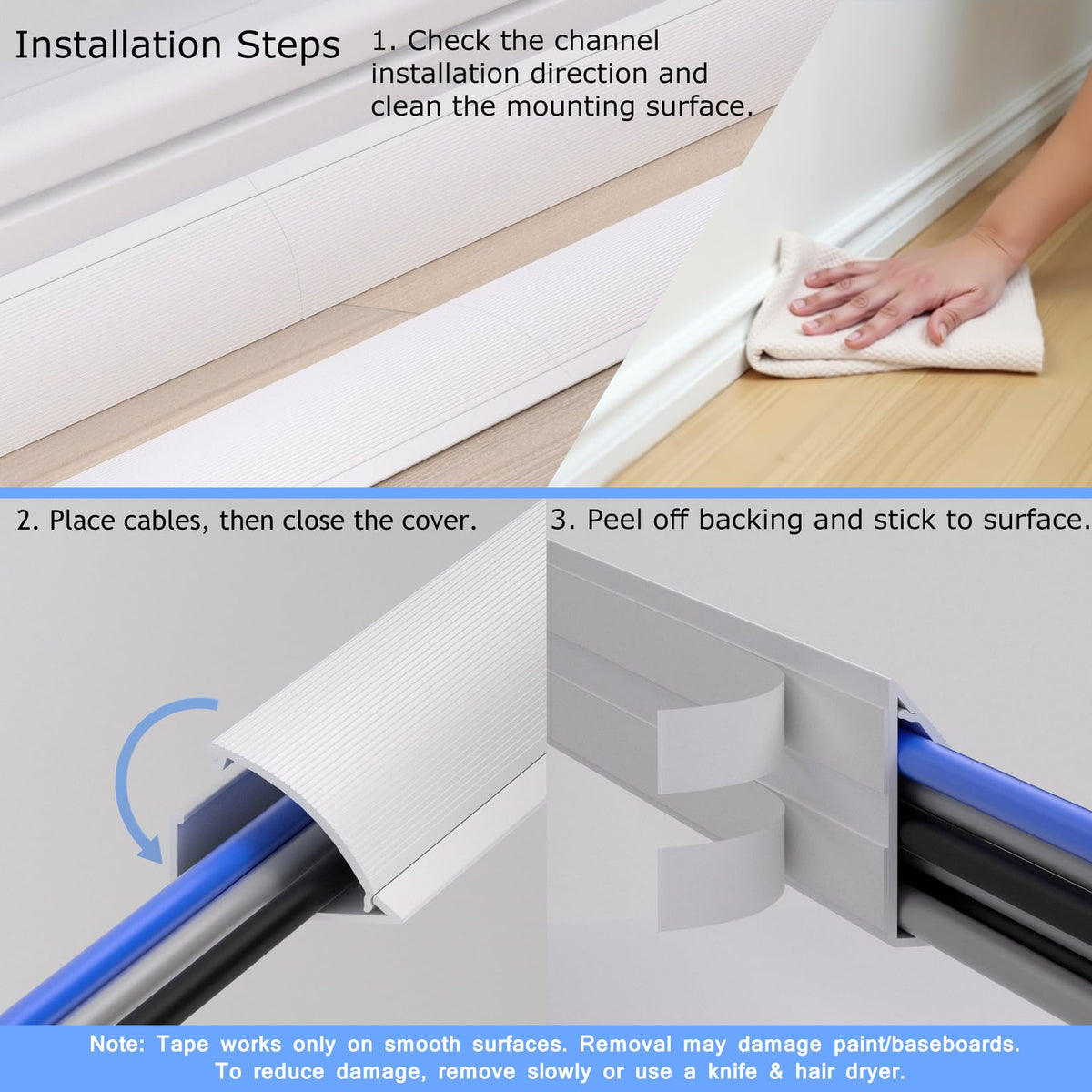 Installation Steps

1. Check the channel installation direction and clean the mounting surface.

2. Place cables, then close the cover.

3. Peel off backing and stick to surface.

Note: Tape works only on smooth surfaces. Removal may damage paint/baseboards. To reduce damage, remove slowly or use a knife & hair dryer.