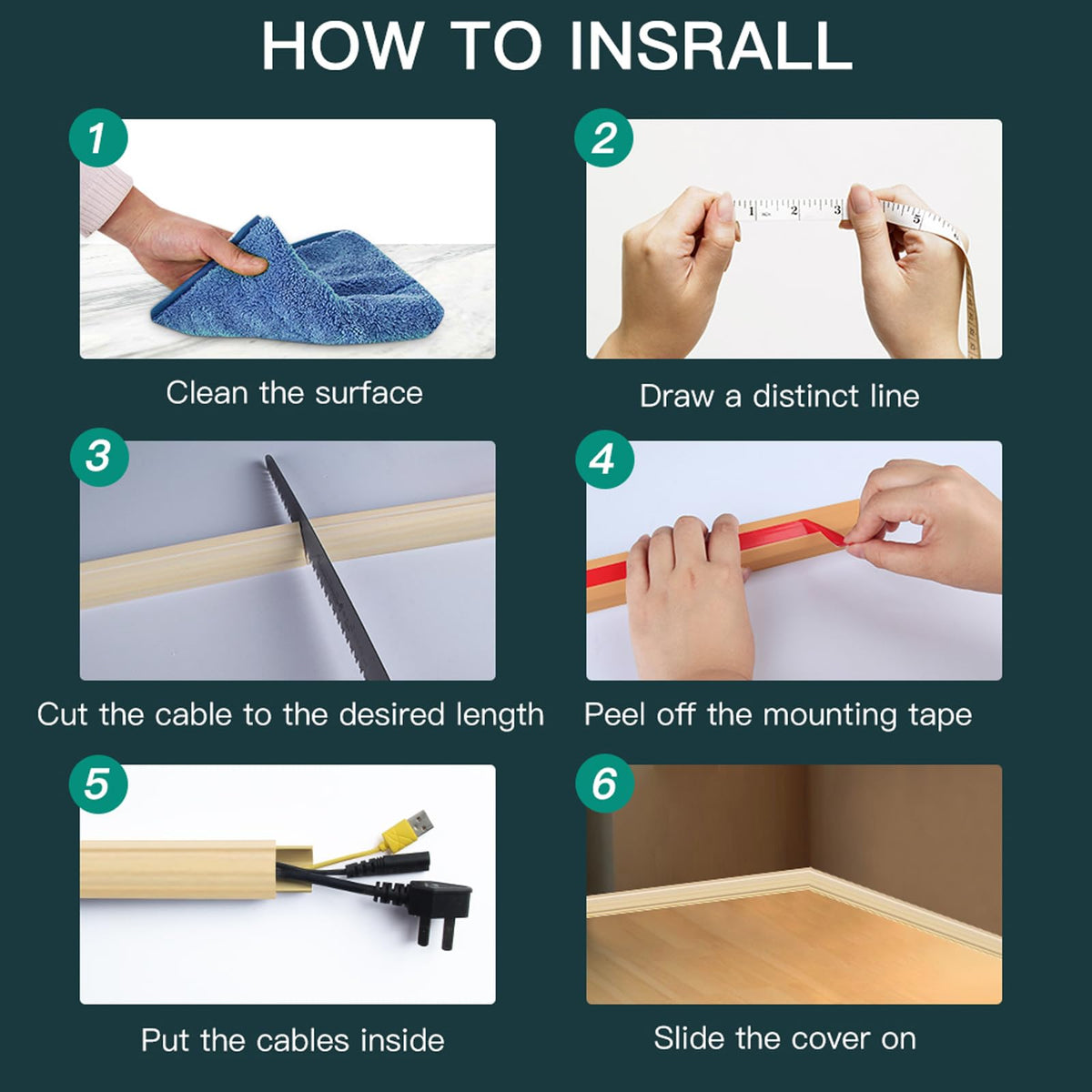 HOW TO INSRALL

1
Clean the surface

2
1 2 3 5
Draw a distinct line

3
Cut the cable to the desired length

4
Peel off the mounting tape

5
Put the cables inside

6
Slide the cover on