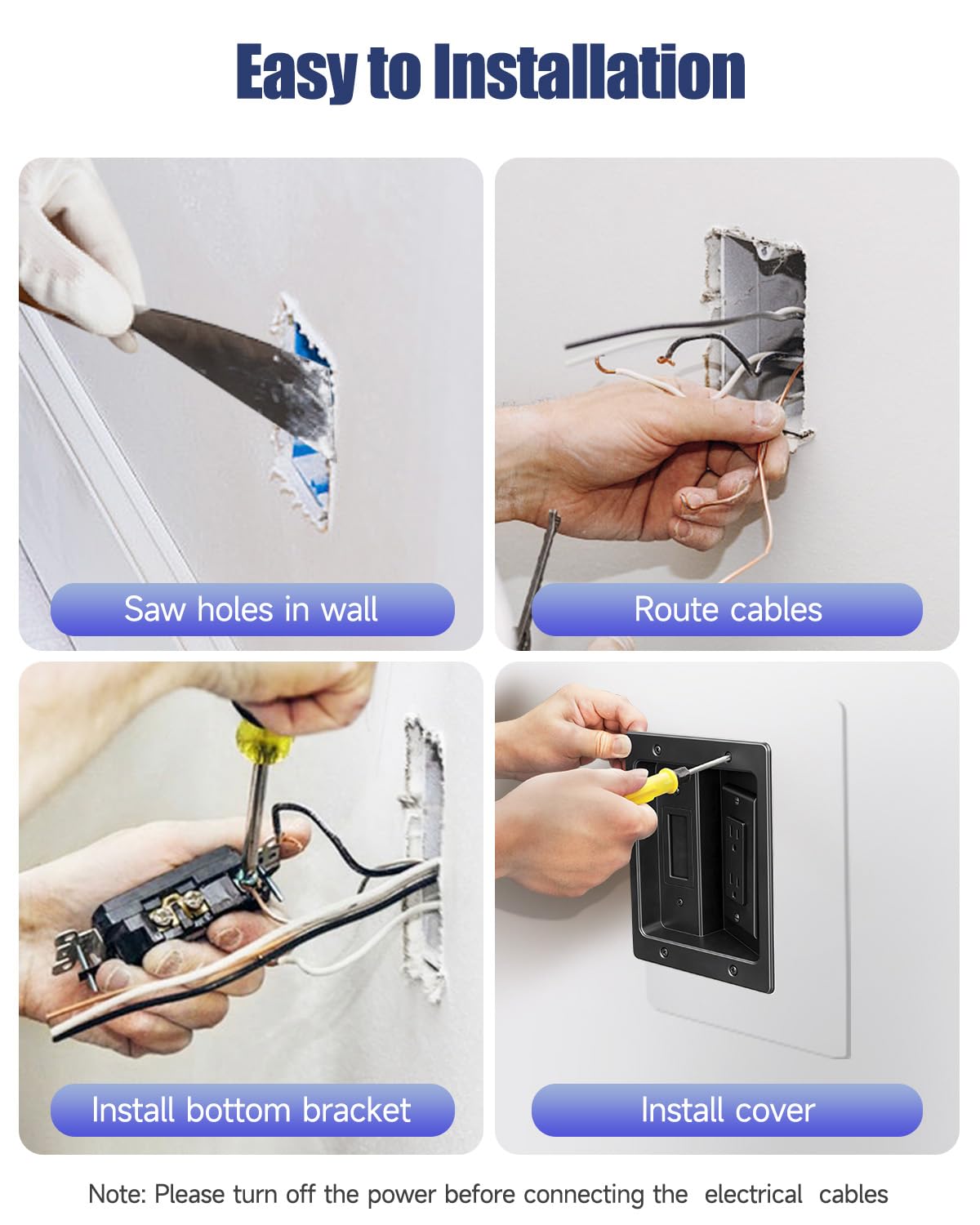 Easy to Installation

Saw holes in wall

Route cables

Install bottom bracket

Install cover

Note: Please turn off the power before connecting the electrical cables