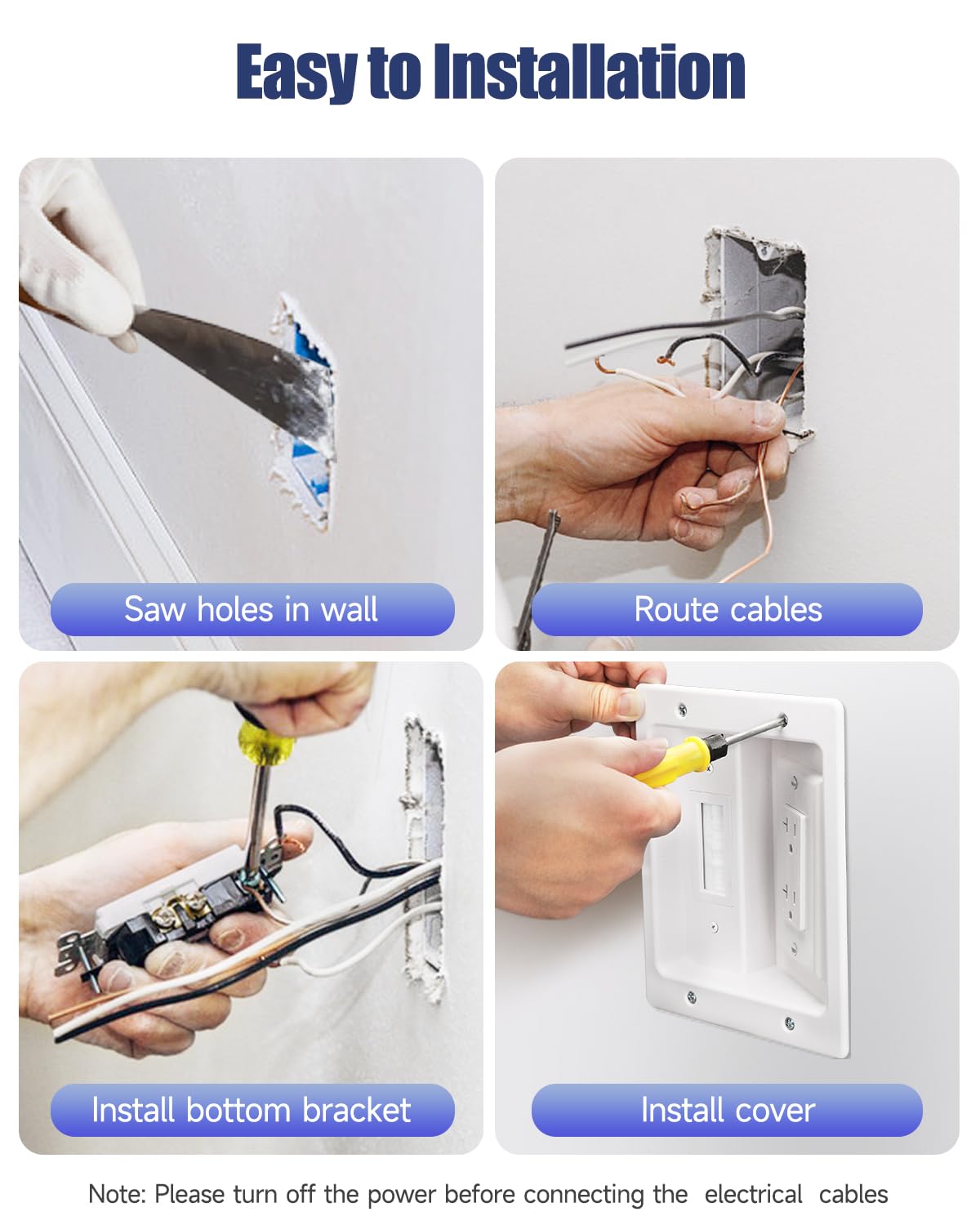 Easy to Installation

Saw holes in wall

Route cables

Install bottom bracket

Install cover

Note: Please turn off the power before connecting the electrical cables