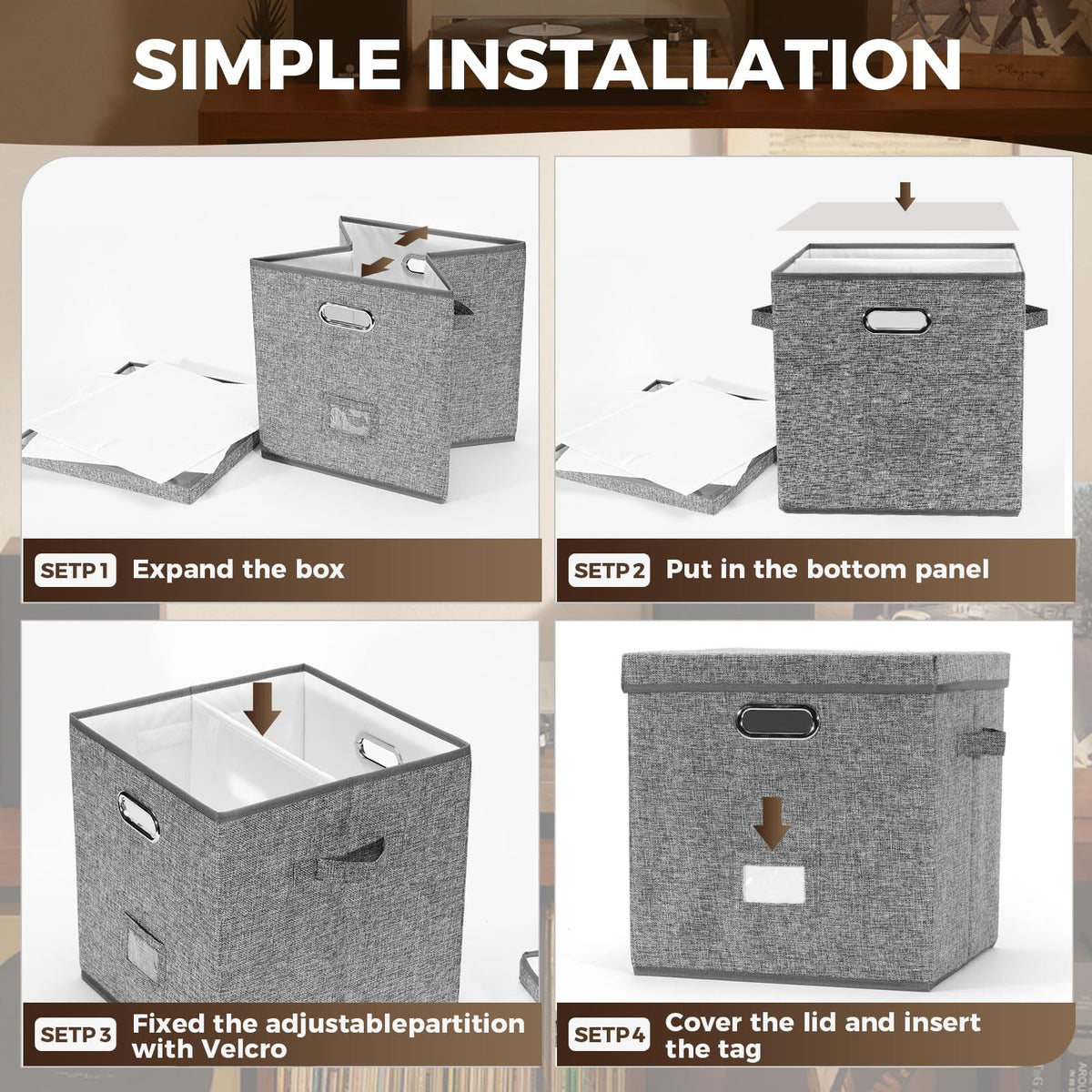 SIMPLE INSTALLATION

SETP1 Expand the box

SETP2 Put in the bottom panel

SETP3 Fixed the adjustablepartition with Velcro

SETP4 Cover the lid and insert the tag