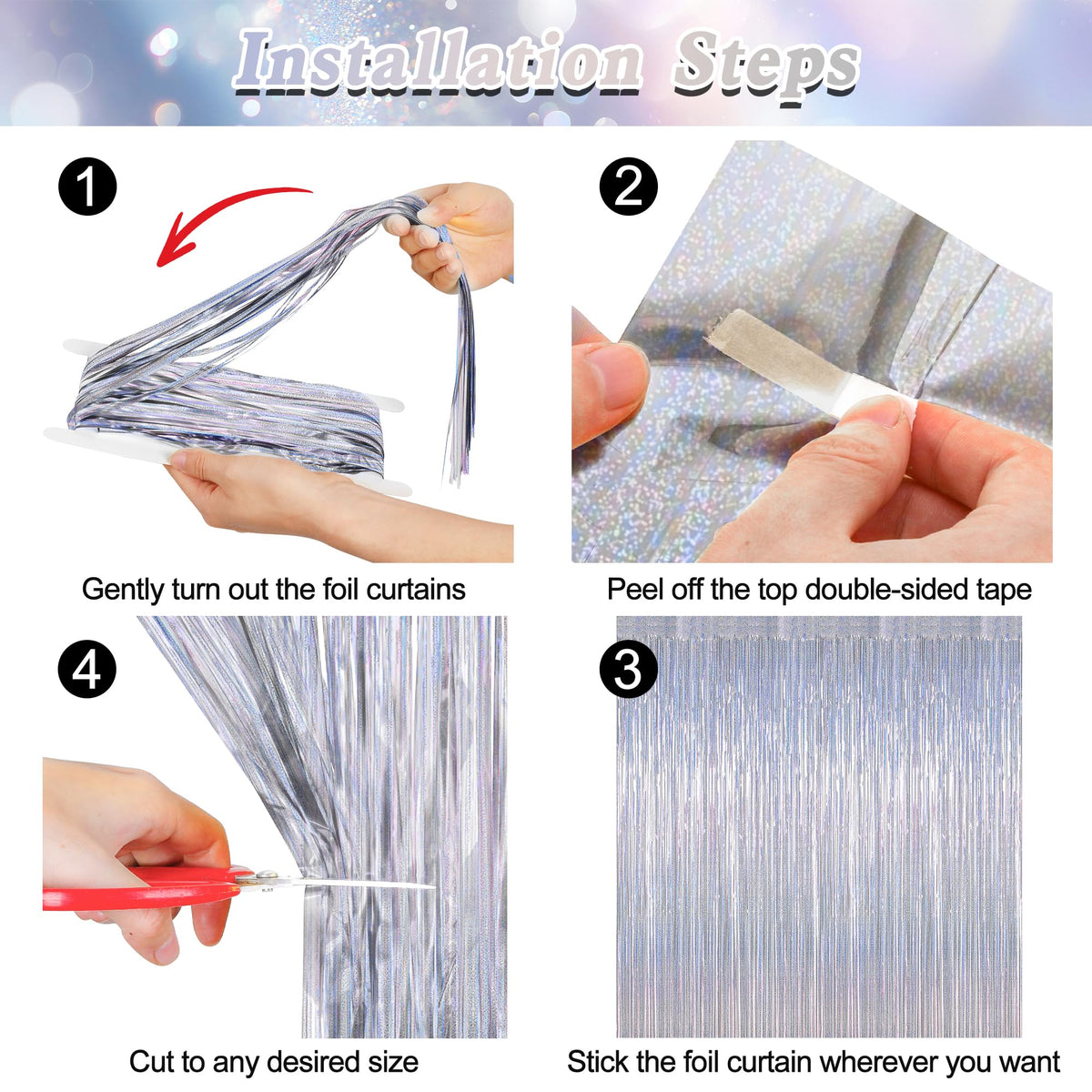 Installation Steps

1

Gently turn out the foil curtains

2

Peel off the top double-sided tape

4

Cut to any desired size

3

Stick the foil curtain wherever you want