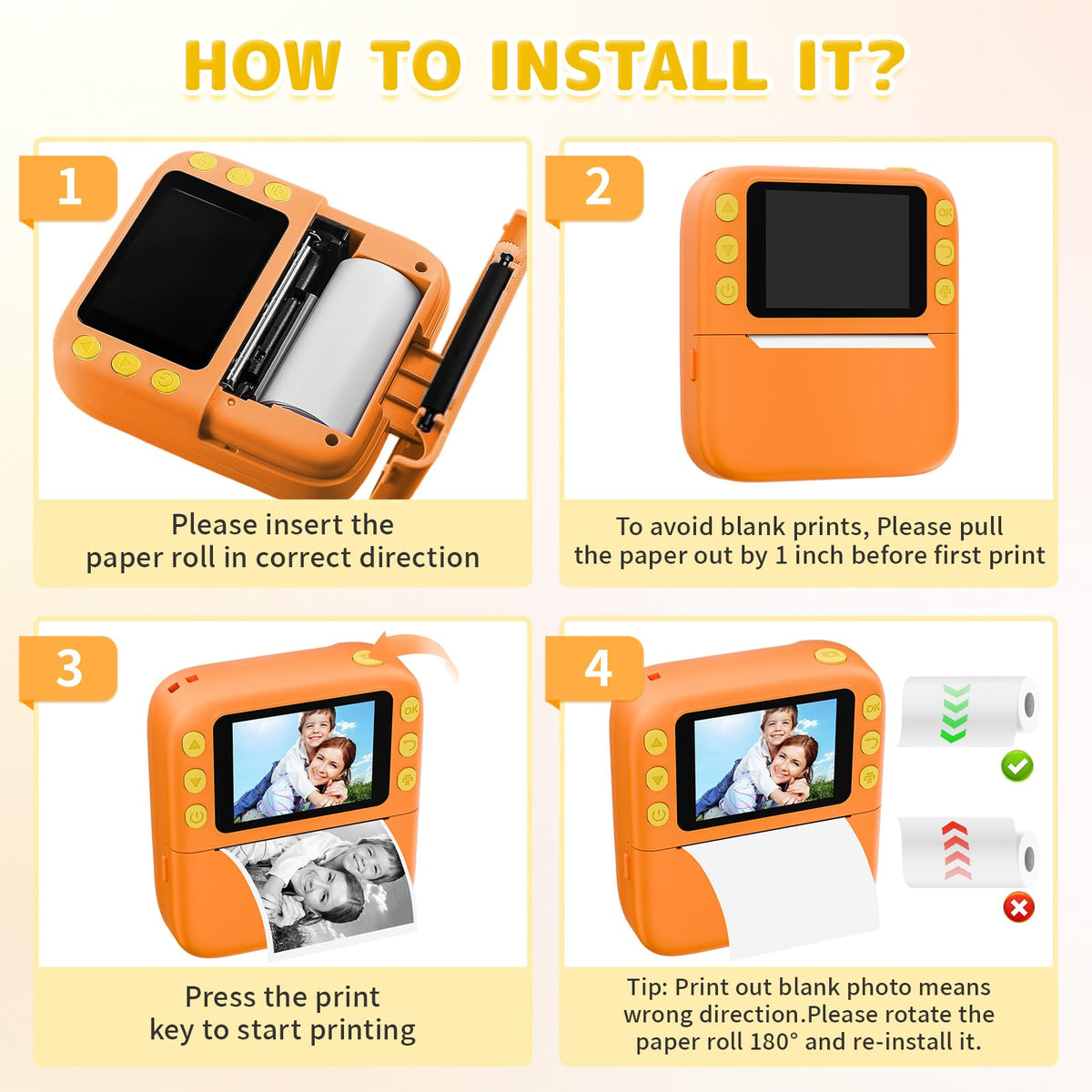 HOW TO INSTALL IT?

1

Please insert the paper roll in correct direction

2

OK

To avoid blank prints, Please pull the paper out by 1 inch before first print

3

OK

Press the print key to start printing

4

OK

Tip: Print out blank photo means wrong direction.Please rotate the paper roll 180° and re-install it.