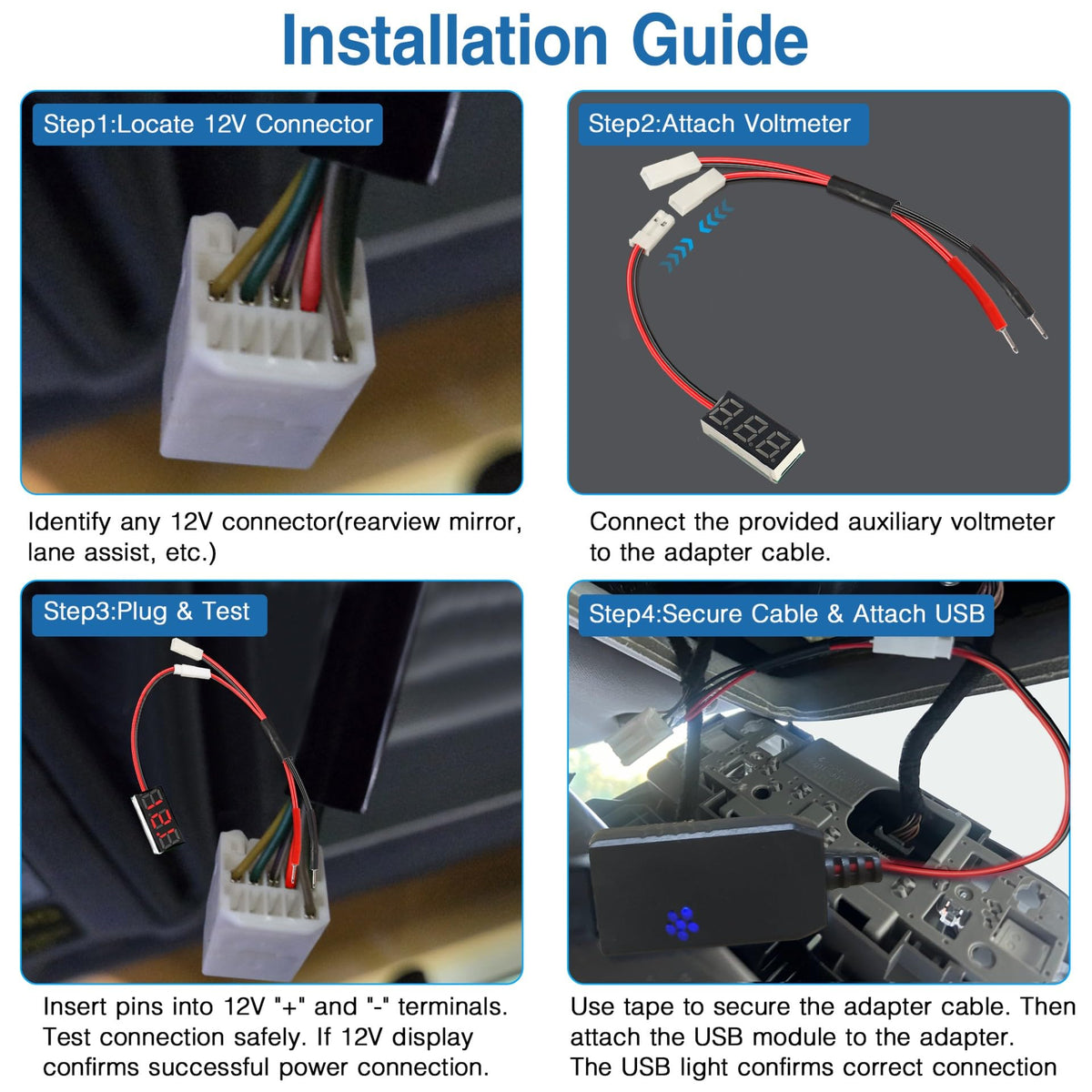 Installation Guide

Step1:Locate 12V Connector

Identify any 12V connector(rearview mirror, lane assist, etc.)

Step2:Attach Voltmeter

Connect the provided auxiliary voltmeter to the adapter cable.

Step3:Plug & Test

Insert pins into 12V "+" and "-" terminals. Test connection safely. If 12V display confirms successful power connection.

Step4:Secure Cable & Attach USB

Use tape to secure the adapter cable. Then attach the USB module to the adapter. The USB light confirms correct connection