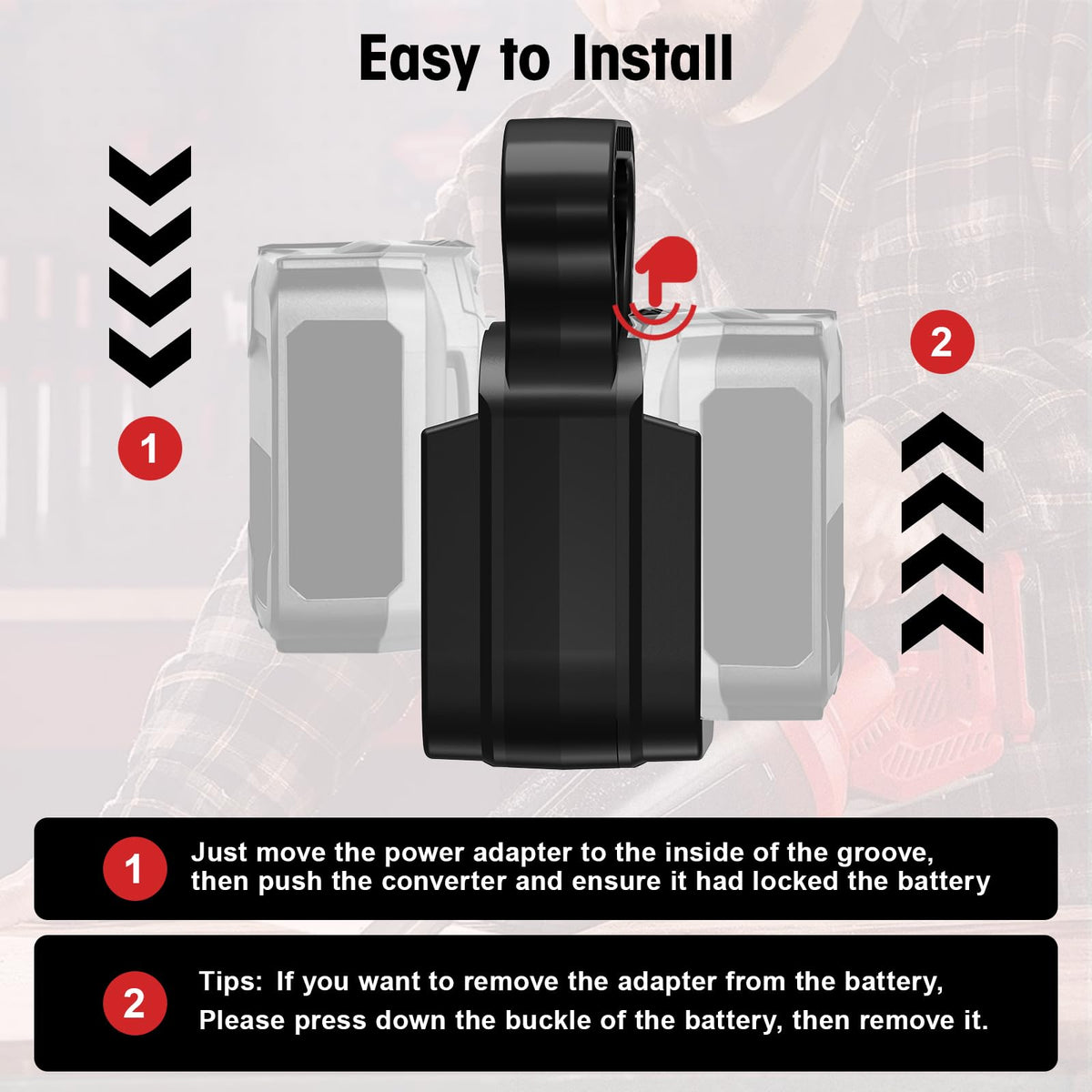 Easy to Install

1

2

1 Just move the power adapter to the inside of the groove, then push the converter and ensure it had locked the battery

2 Tips: If you want to remove the adapter from the battery, Please press down the buckle of the battery, then remove it.