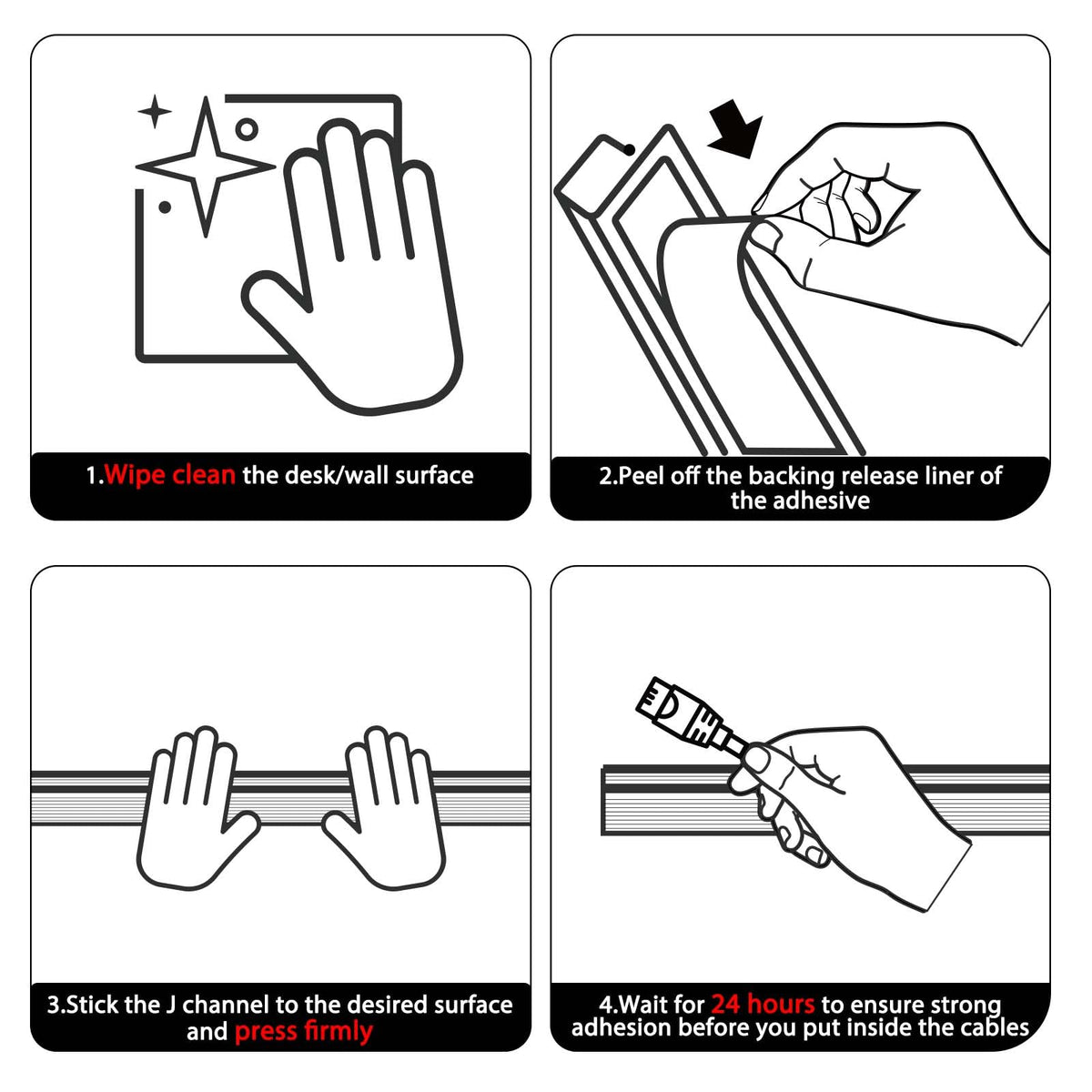 1.Wipe clean the desk/wall surface

2.Peel off the backing release liner of the adhesive

3.Stick the J channel to the desired surface and press firmly

4.Wait for 24 hours to ensure strong adhesion before you put inside the cables