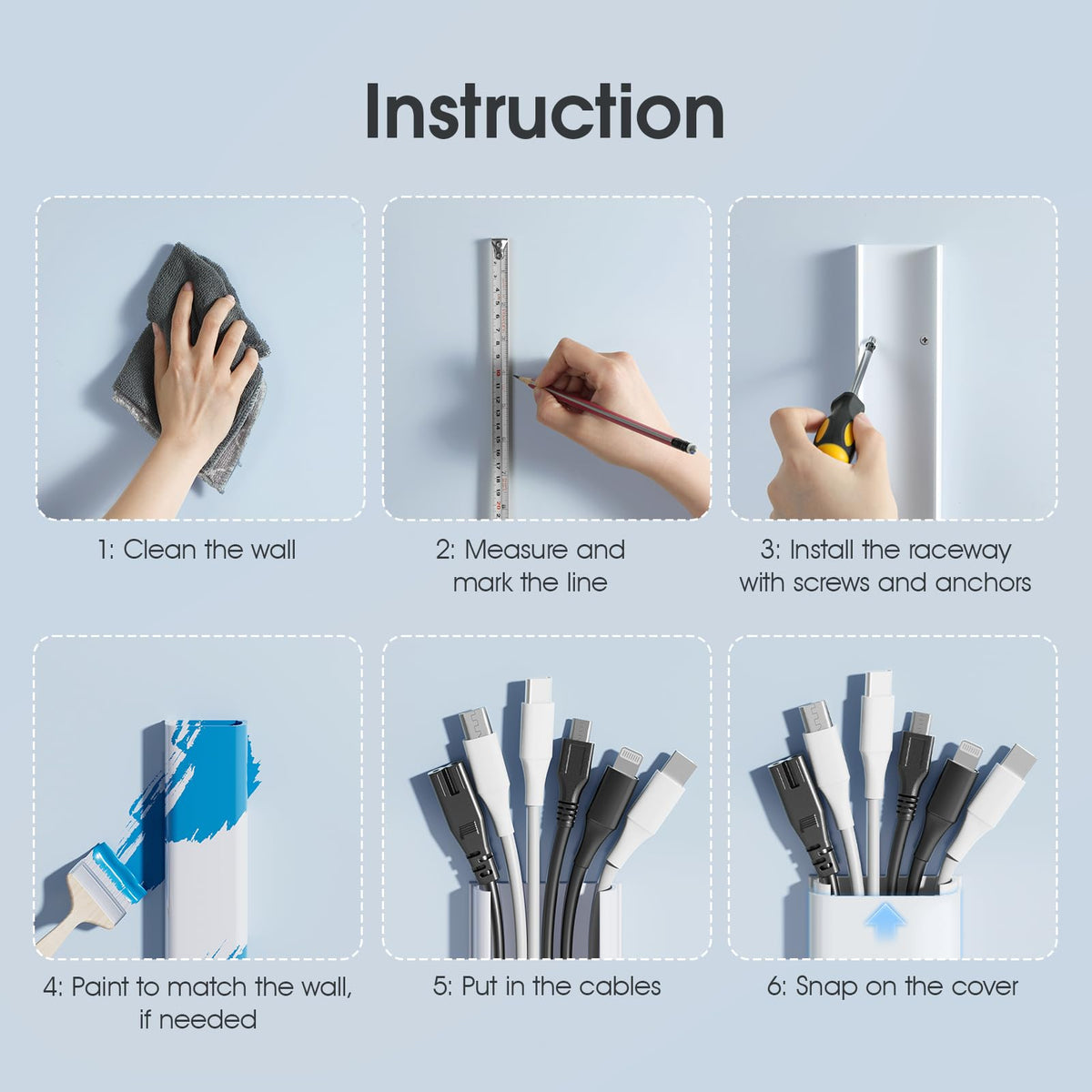 Instruction

1: Clean the wall

2: Measure and mark the line

3: Install the raceway with screws and anchors

4: Paint to match the wall, if needed

5: Put in the cables

6: Snap on the cover