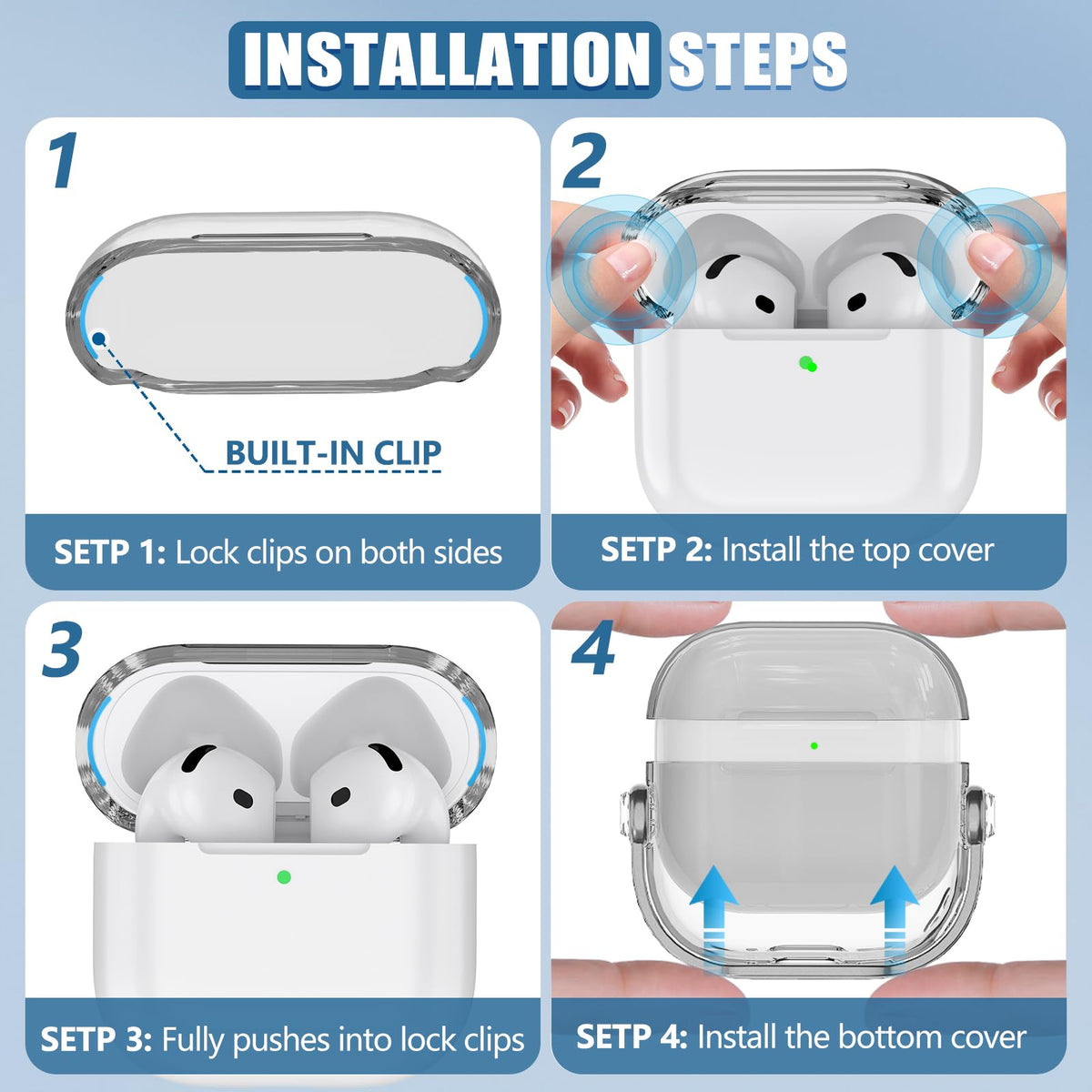 INSTALLATION STEPS

1

BUILT-IN CLIP

SETP 1: Lock clips on both sides

2

SETP 2: Install the top cover

3

SETP 3: Fully pushes into lock clips

4

SETP 4: Install the bottom cover