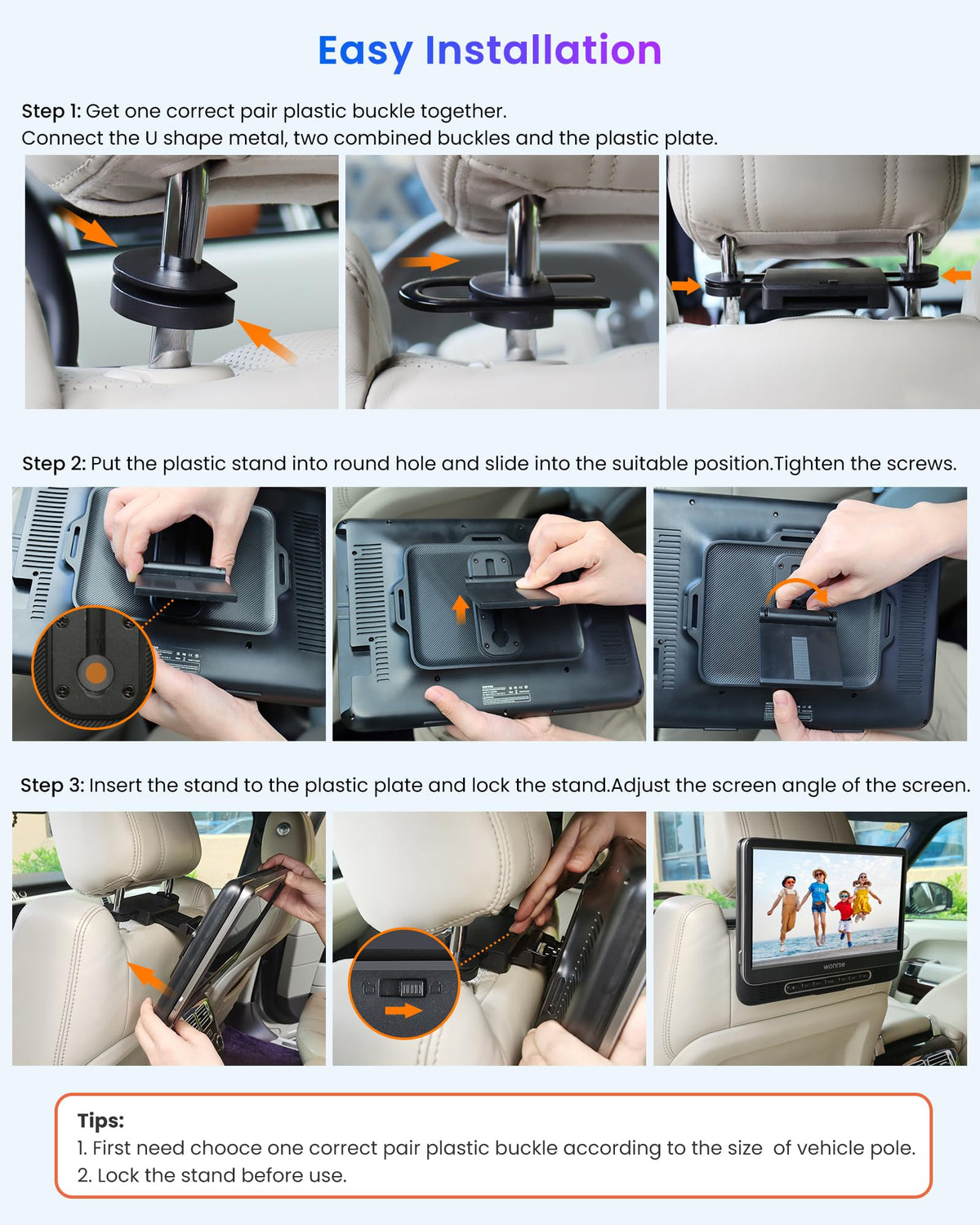 Easy Installation

Step 1: Get one correct pair plastic buckle together.
Connect the U shape metal, two combined buckles and the plastic plate.

Step 2: Put the plastic stand into round hole and slide into the suitable position.Tighten the screws.

Step 3: Insert the stand to the plastic plate and lock the stand.Adjust the screen angle of the screen.

wonnie

Tips:
1. First need chooce one correct pair plastic buckle according to the size of vehicle pole.
2. Lock the stand before use.