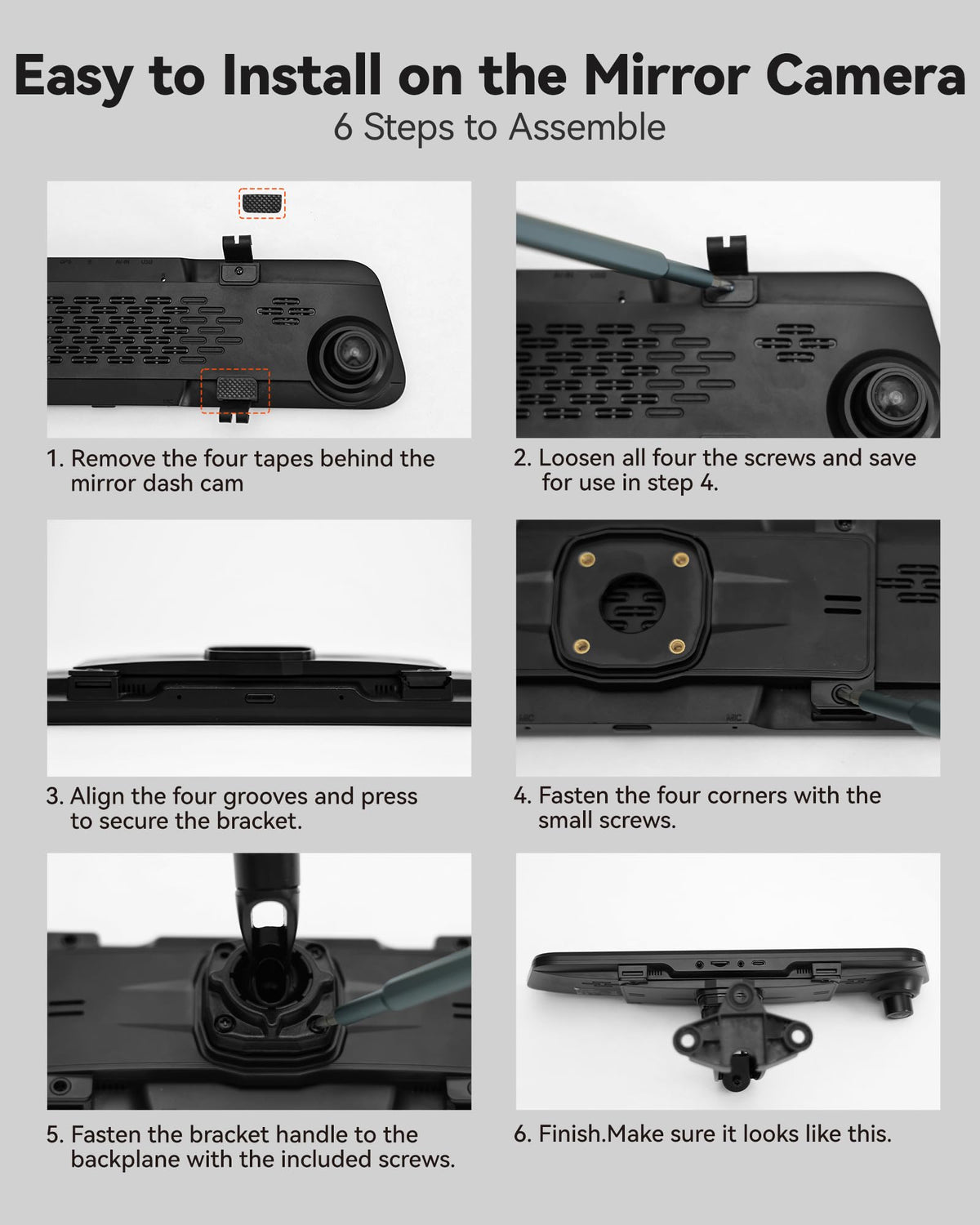 Easy to Install on the Mirror Camera
6 Steps to Assemble

1. Remove the four tapes behind the mirror dash cam

2. Loosen all four the screws and save for use in step 4.

3. Align the four grooves and press to secure the bracket.

4. Fasten the four corners with the small screws.

5. Fasten the bracket handle to the backplane with the included screws.

6. Finish.Make sure it looks like this.