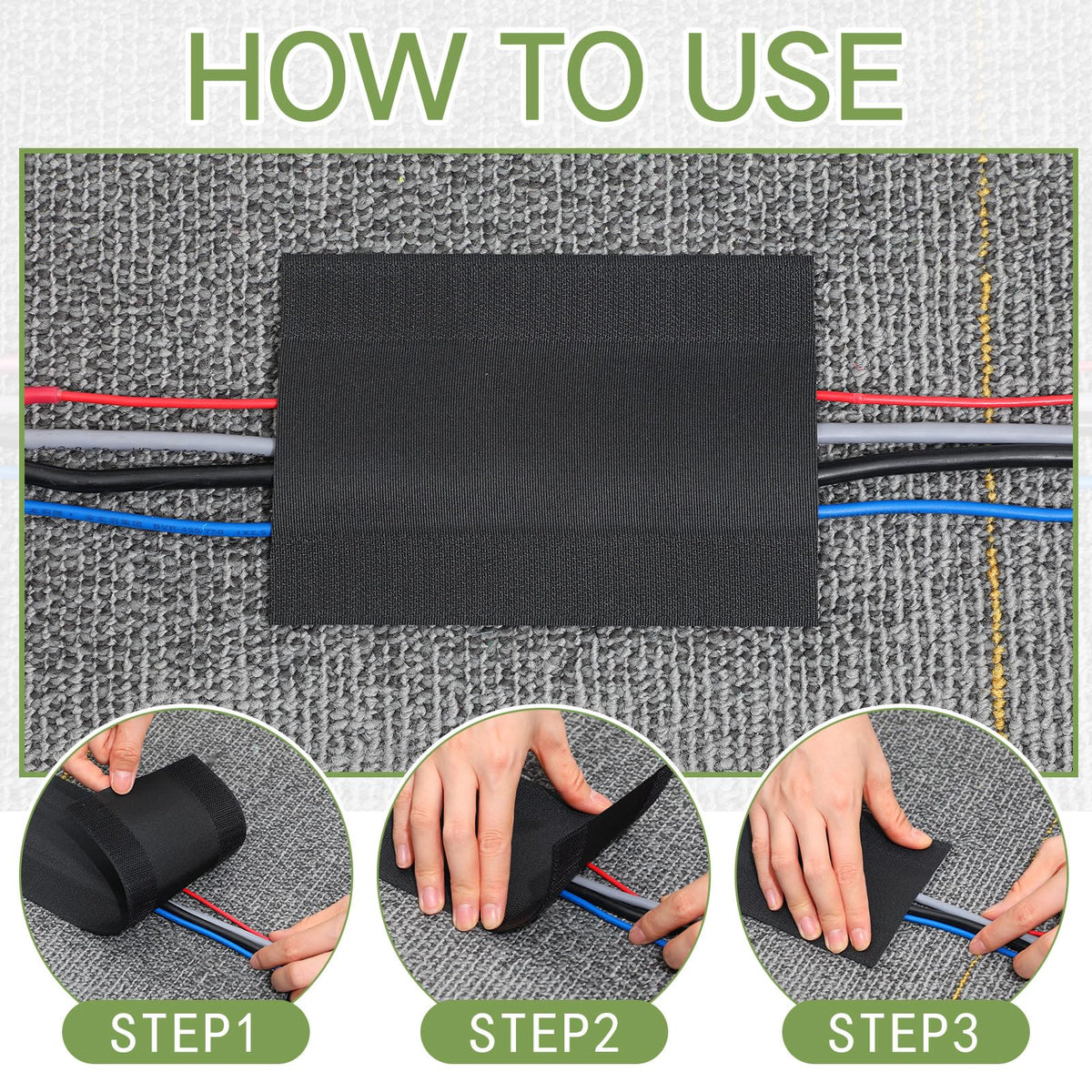 HOW TO USE

STEP1

STEP2

STEP3