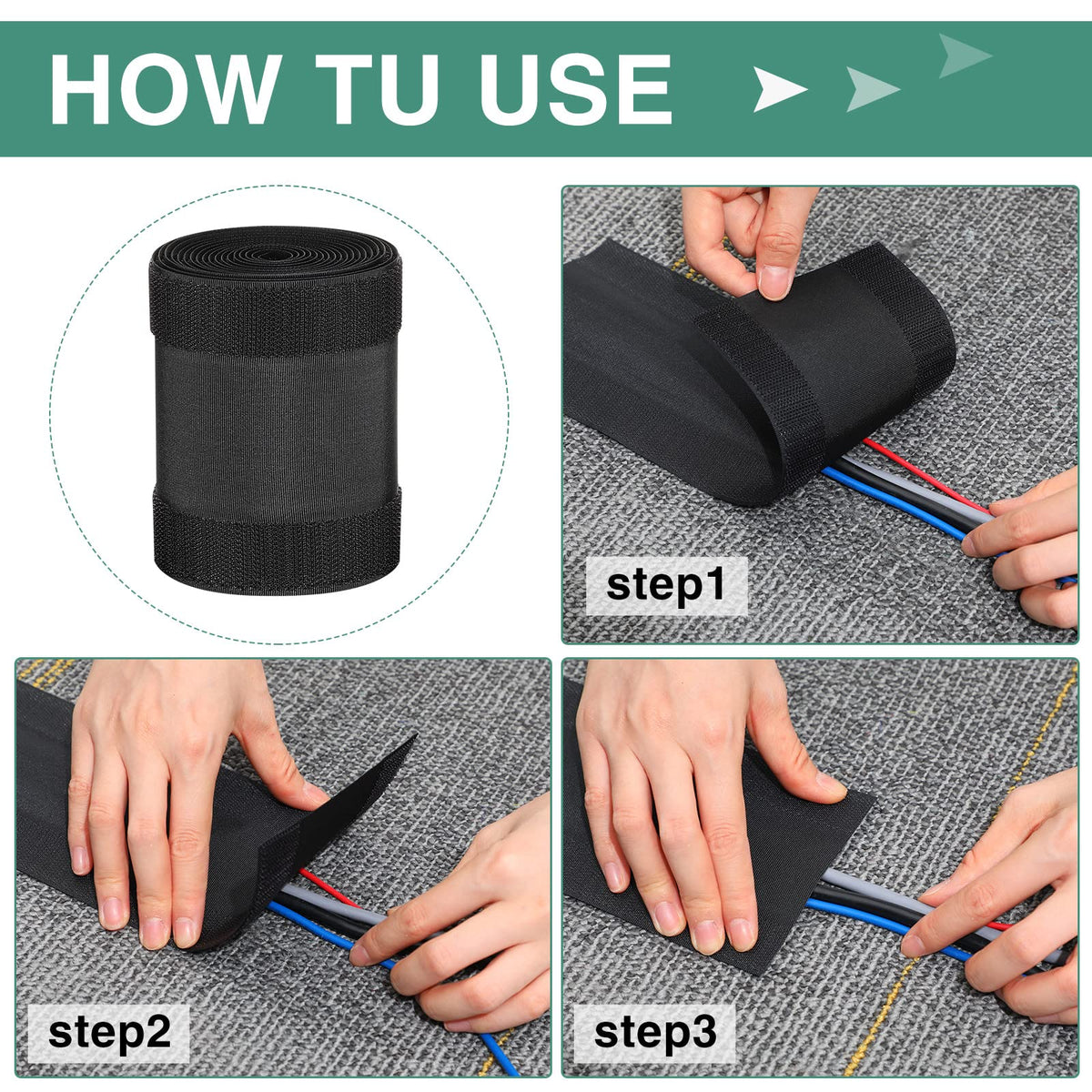 HOW TU USE

step1

step2

step3