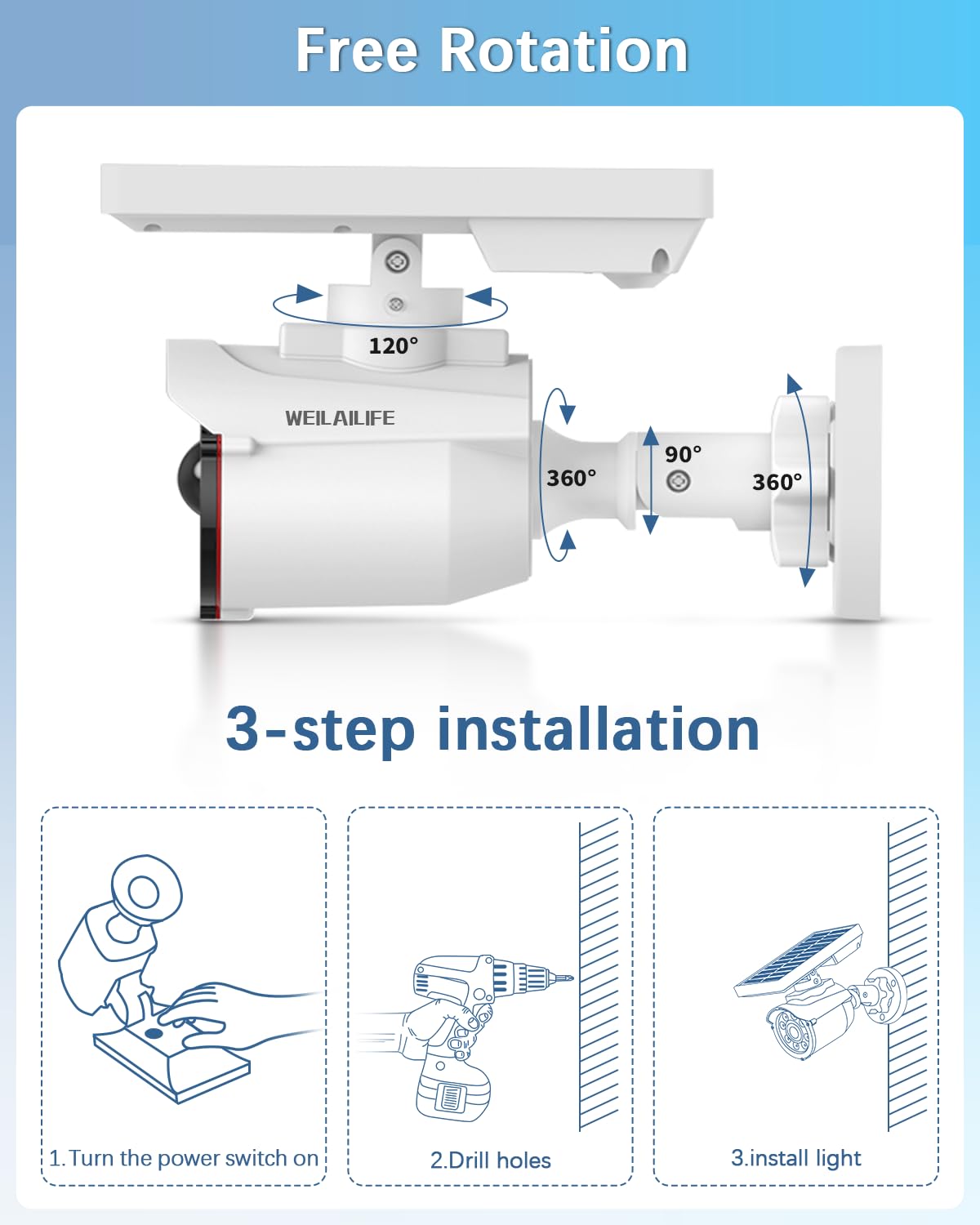 Free Rotation

120°

WEILAILIFE

360°

90°

360°

3-step installation

1.Turn the power switch on

2.Drill holes

3.install light