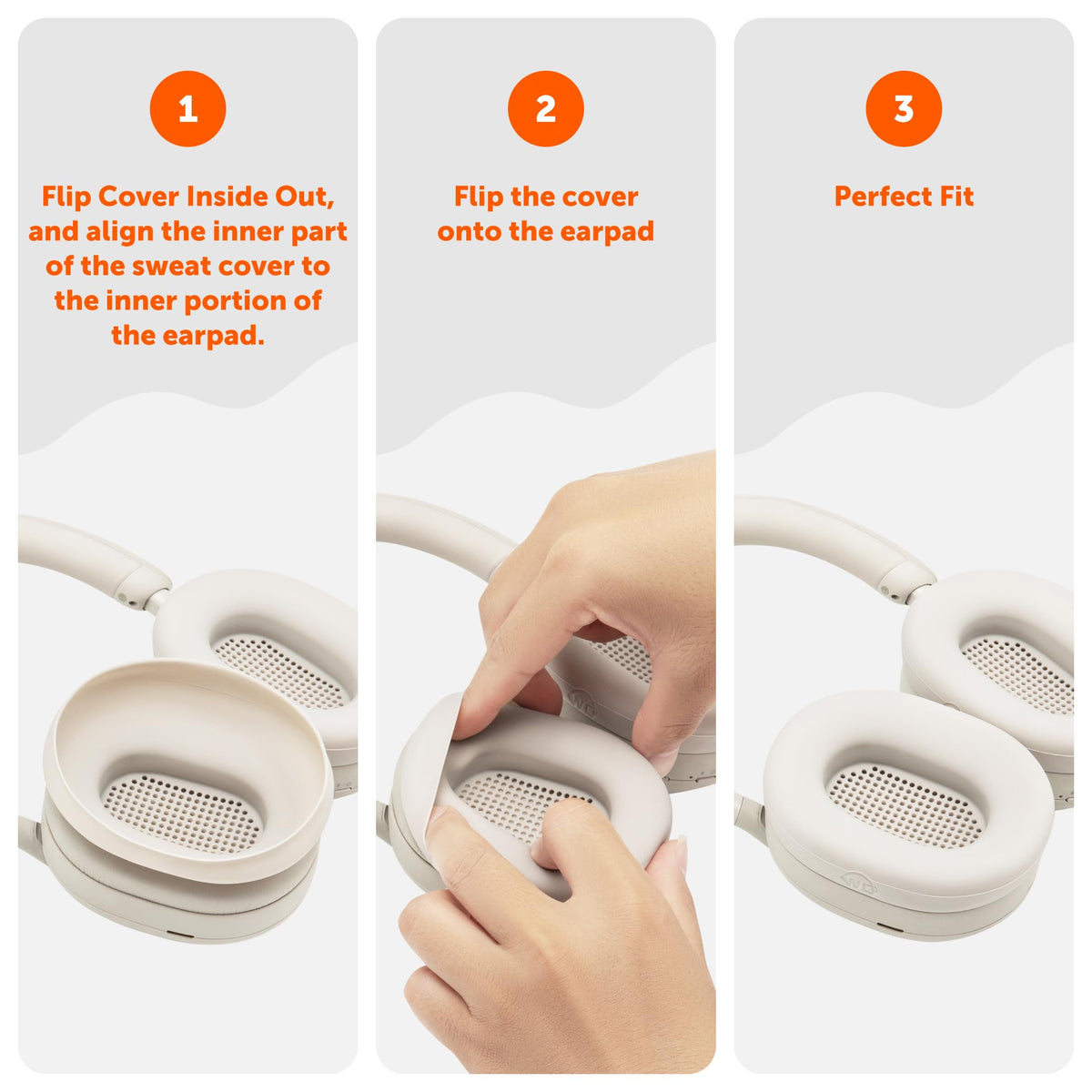 1

Flip Cover Inside Out, and align the inner part of the sweat cover to the inner portion of the earpad.

2

Flip the cover onto the earpad

3

Perfect Fit