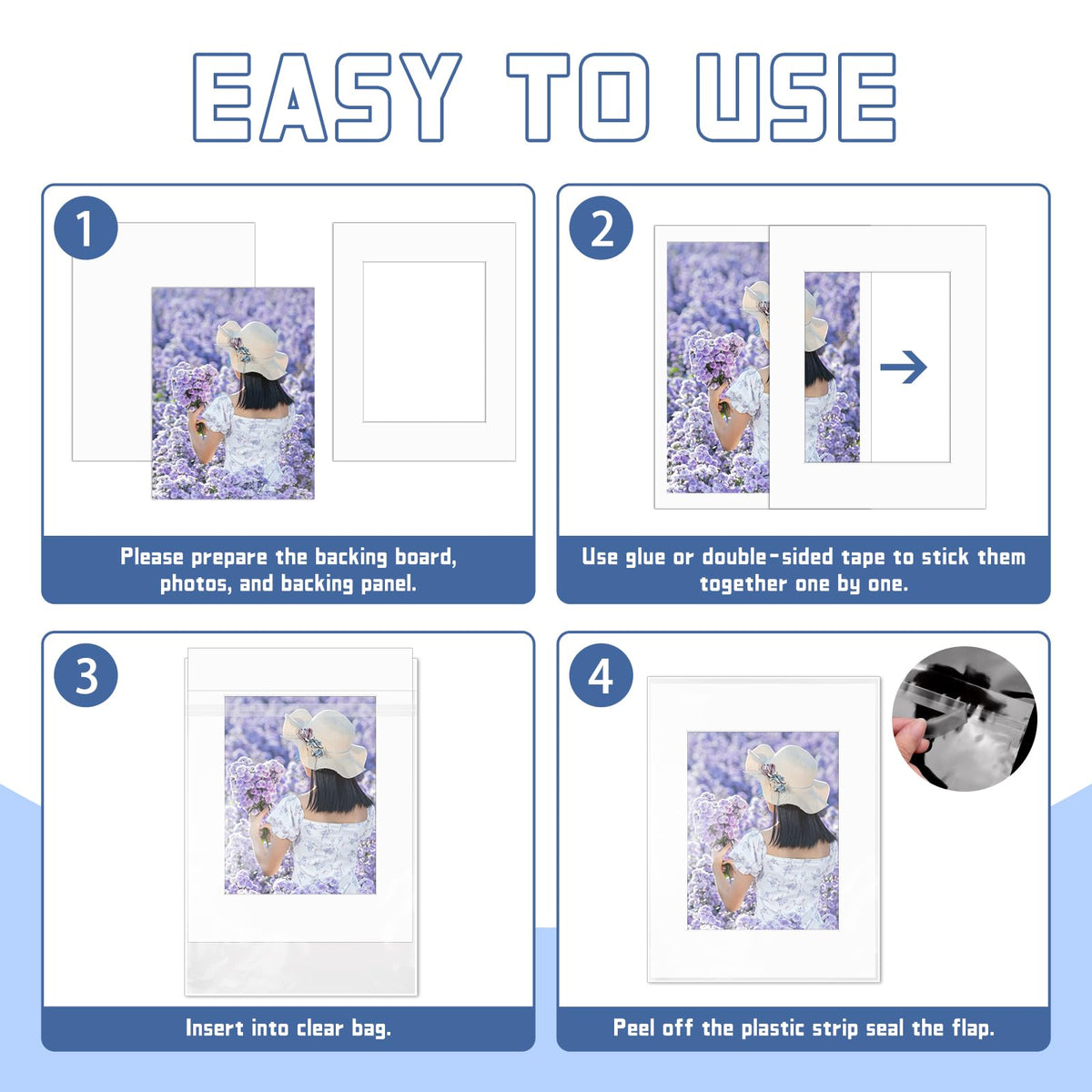 EASY TO USE

1

Please prepare the backing board, photos, and backing panel.

2

Use glue or double-sided tape to stick them together one by one.

3

Insert into clear bag.

4

Peel off the plastic strip seal the flap.