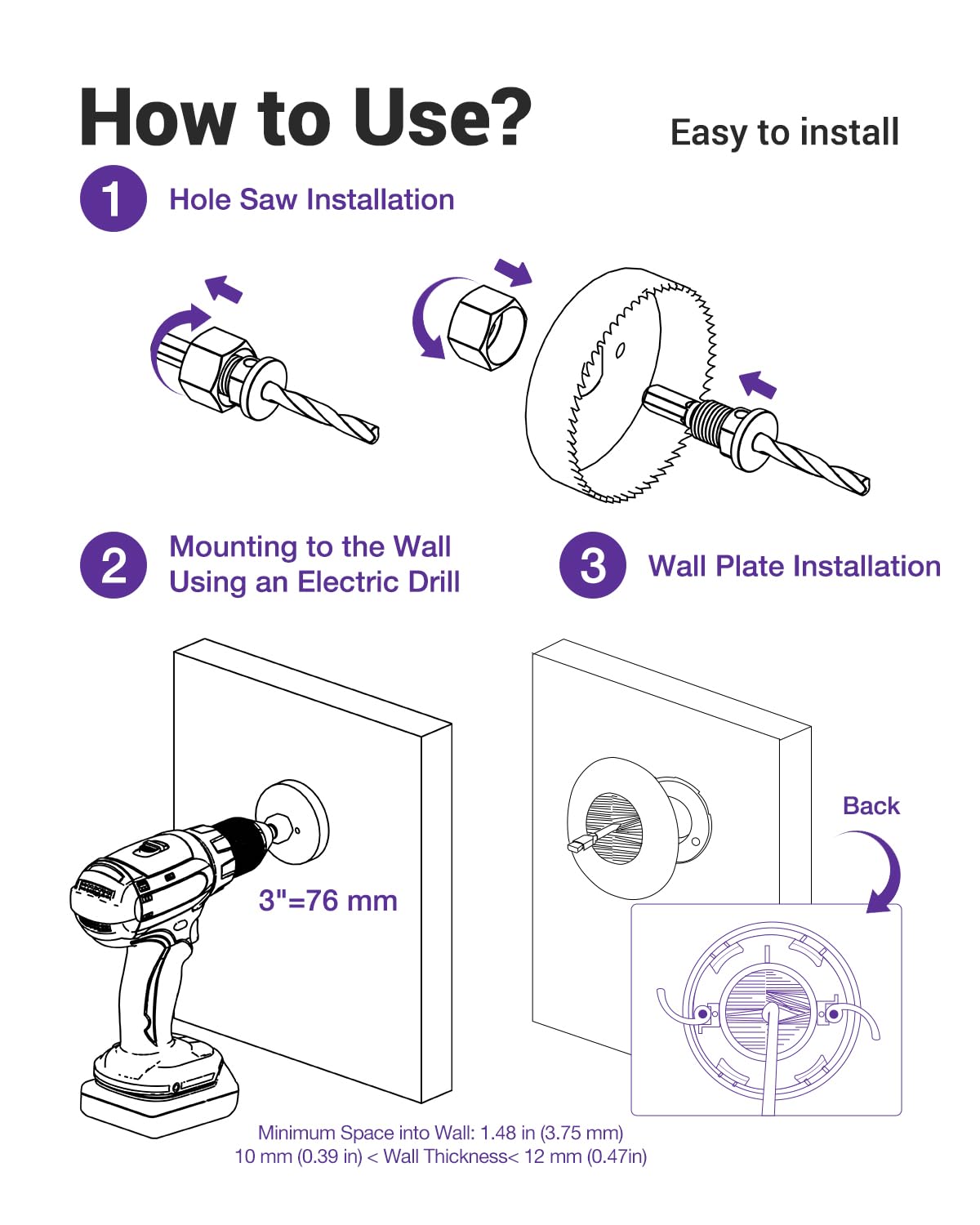 How to Use?

Easy to install

1 Hole Saw Installation

2 Mounting to the Wall Using an Electric Drill

3 Wall Plate Installation

3"=76 mm

Back

Minimum Space into Wall: 1.48 in (3.75 mm)
10 mm (0.39 in) < Wall Thickness< 12 mm (0.47in)