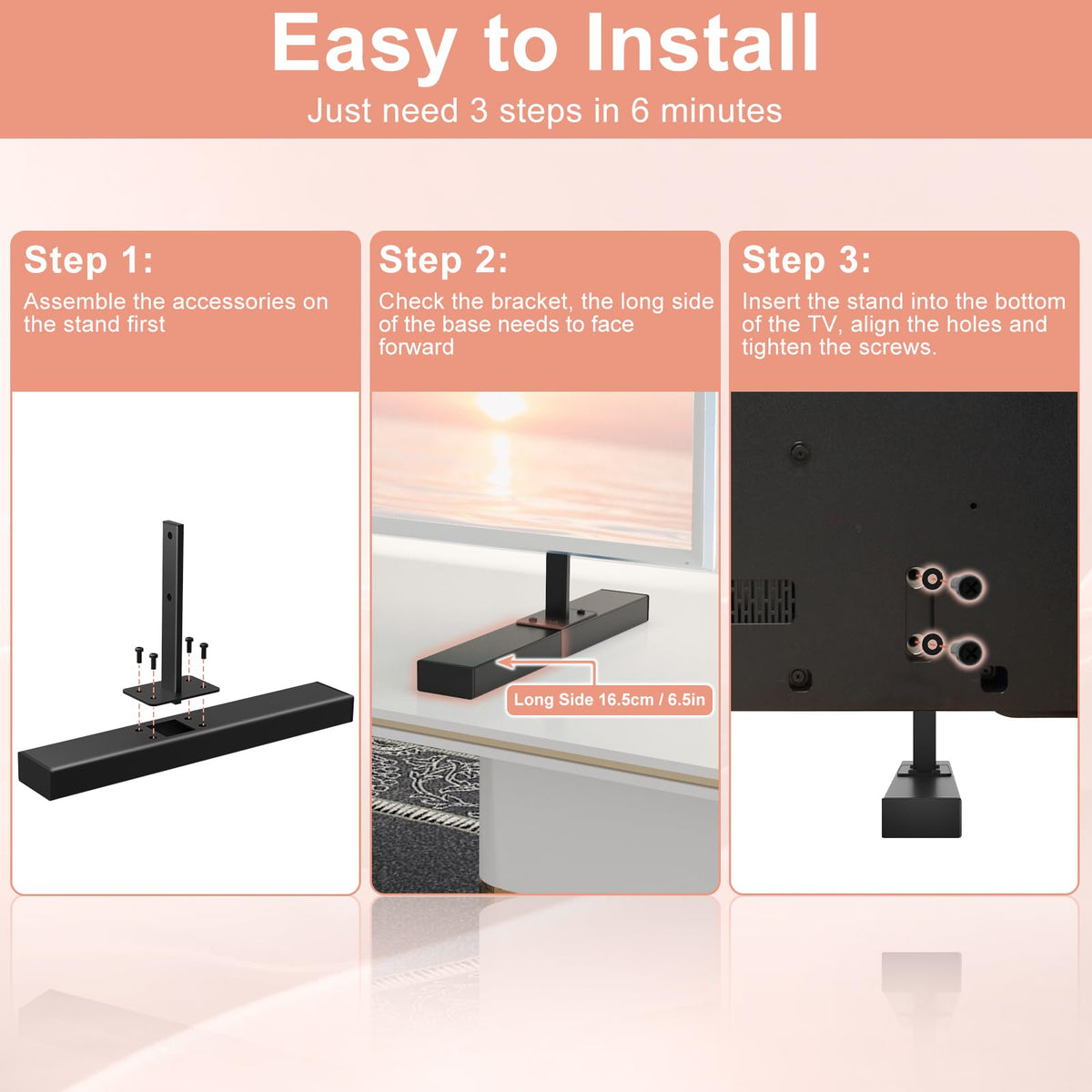 Easy to Install
Just need 3 steps in 6 minutes

Step 1:
Assemble the accessories on the stand first

Step 2:
Check the bracket, the long side of the base needs to face forward

Long Side 16.5cm / 6.5in

Step 3:
Insert the stand into the bottom of the TV, align the holes and tighten the screws.