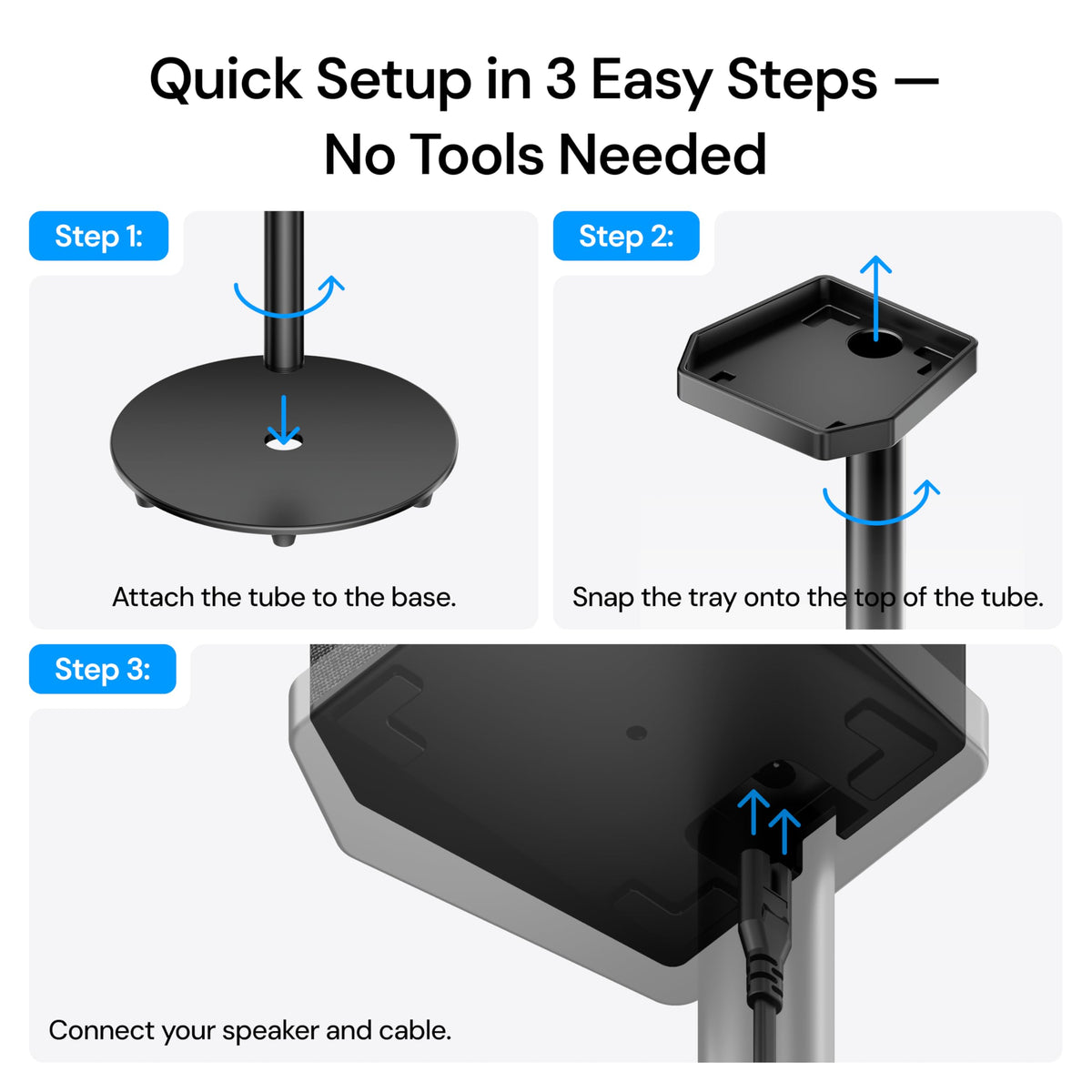 Quick Setup in 3 Easy Steps — No Tools Needed

Step 1:

Attach the tube to the base.

Step 2:

Snap the tray onto the top of the tube.

Step 3:

Connect your speaker and cable.