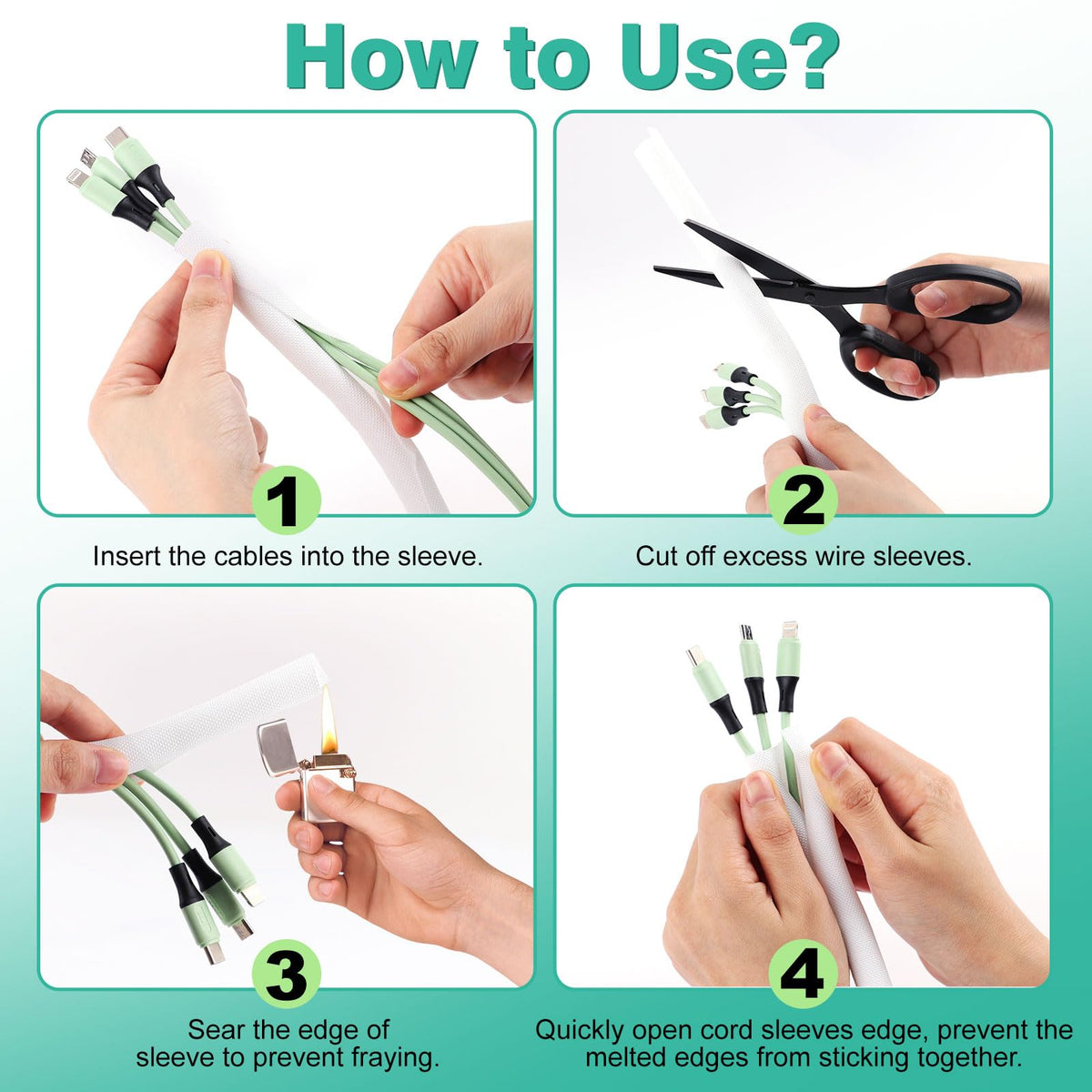 How to Use?

1
Insert the cables into the sleeve.

2
Cut off excess wire sleeves.

3
Sear the edge of sleeve to prevent fraying.

4
Quickly open cord sleeves edge, prevent the melted edges from sticking together.