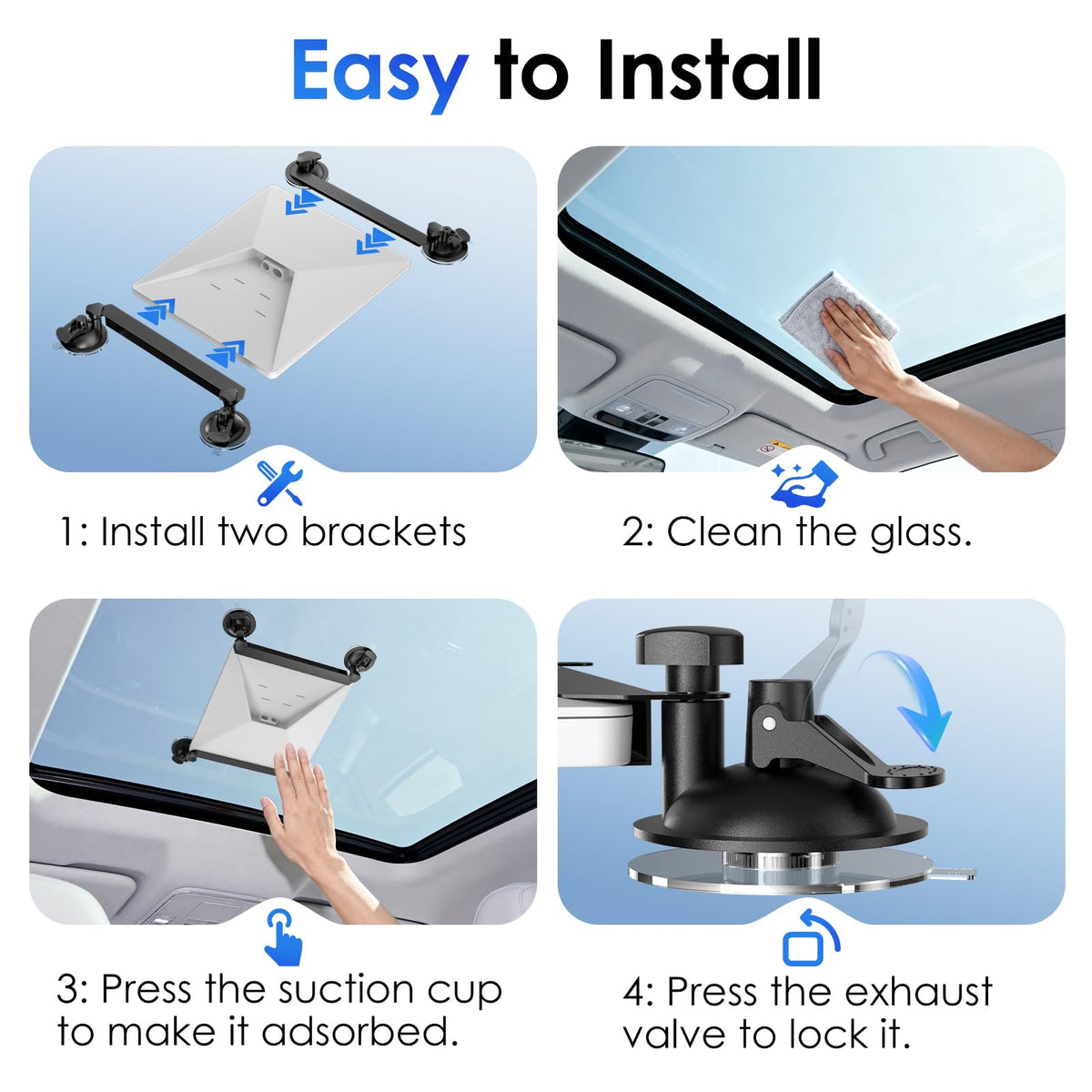 Easy to Install

1: Install two brackets

2: Clean the glass.

3: Press the suction cup to make it adsorbed.

4: Press the exhaust valve to lock it.