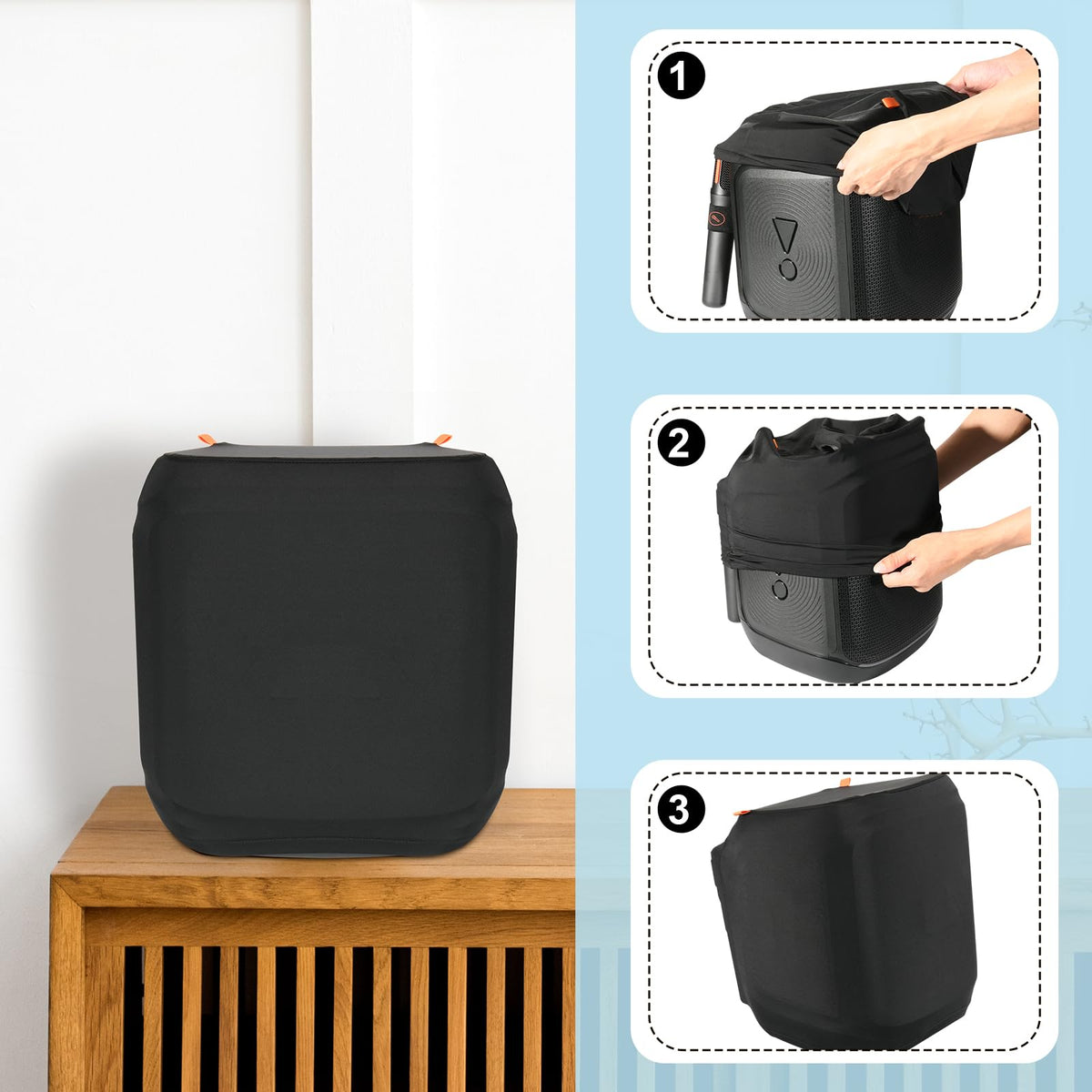 1

2

3