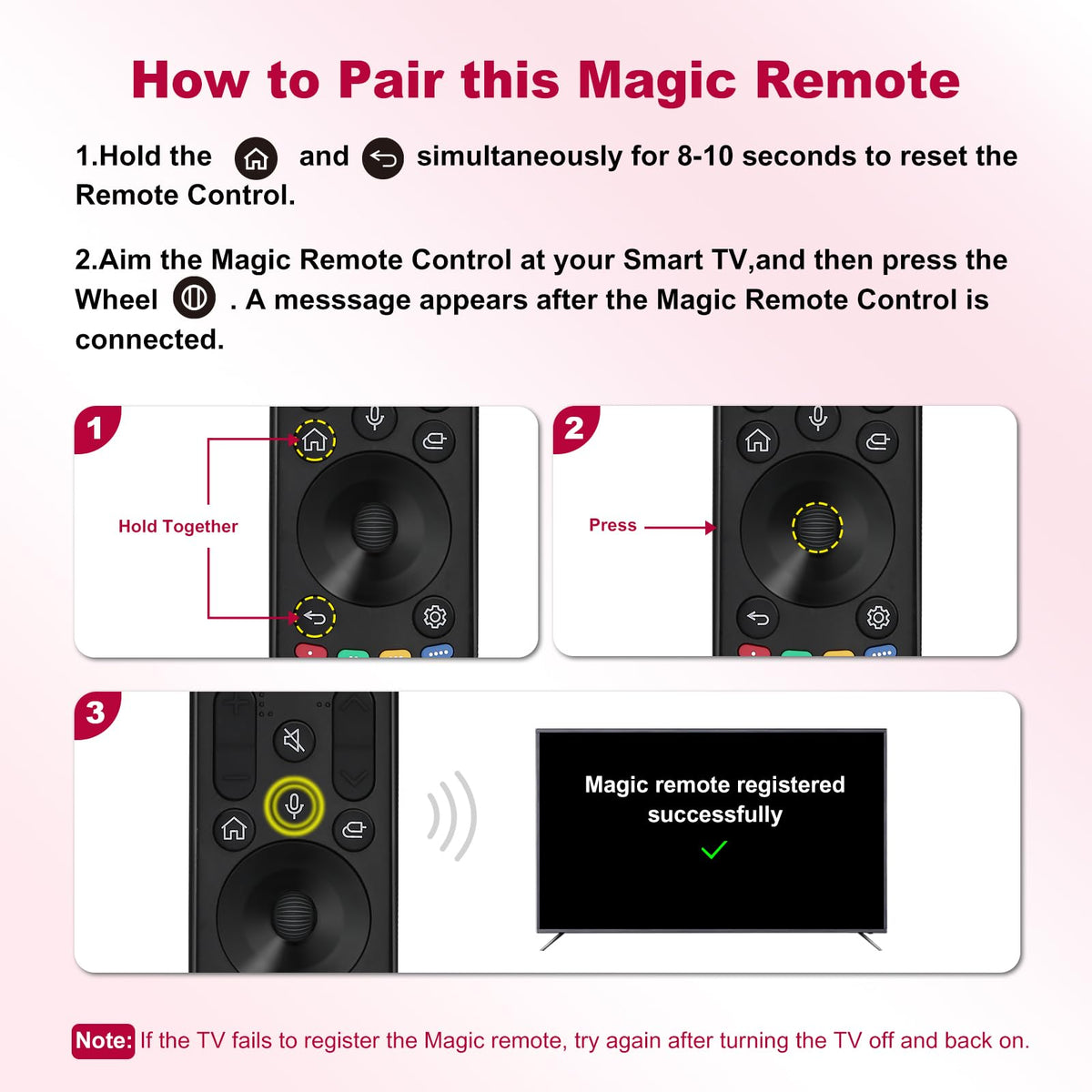 How to Pair this Magic Remote

1.Hold the and simultaneously for 8-10 seconds to reset the Remote Control.

2.Aim the Magic Remote Control at your Smart TV,and then press the Wheel . A messsage appears after the Magic Remote Control is connected.

1

Hold Together

2

Press

3

Magic remote registered successfully

Note: If the TV fails to register the Magic remote, try again after turning the TV off and back on.