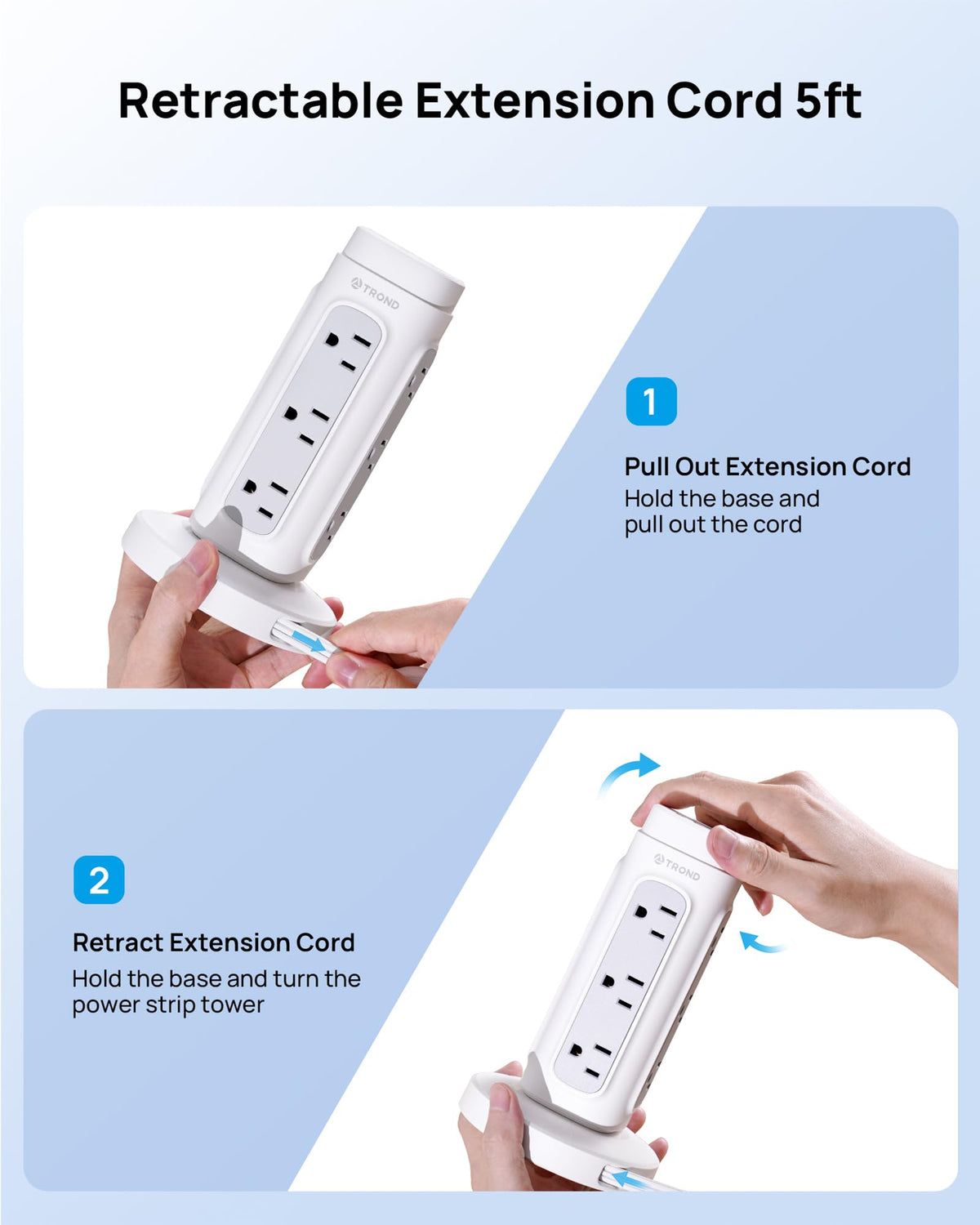 Retractable Extension Cord 5ft

TROND

1

Pull Out Extension Cord
Hold the base and pull out the cord

2

Retract Extension Cord
Hold the base and turn the power strip tower

TROND