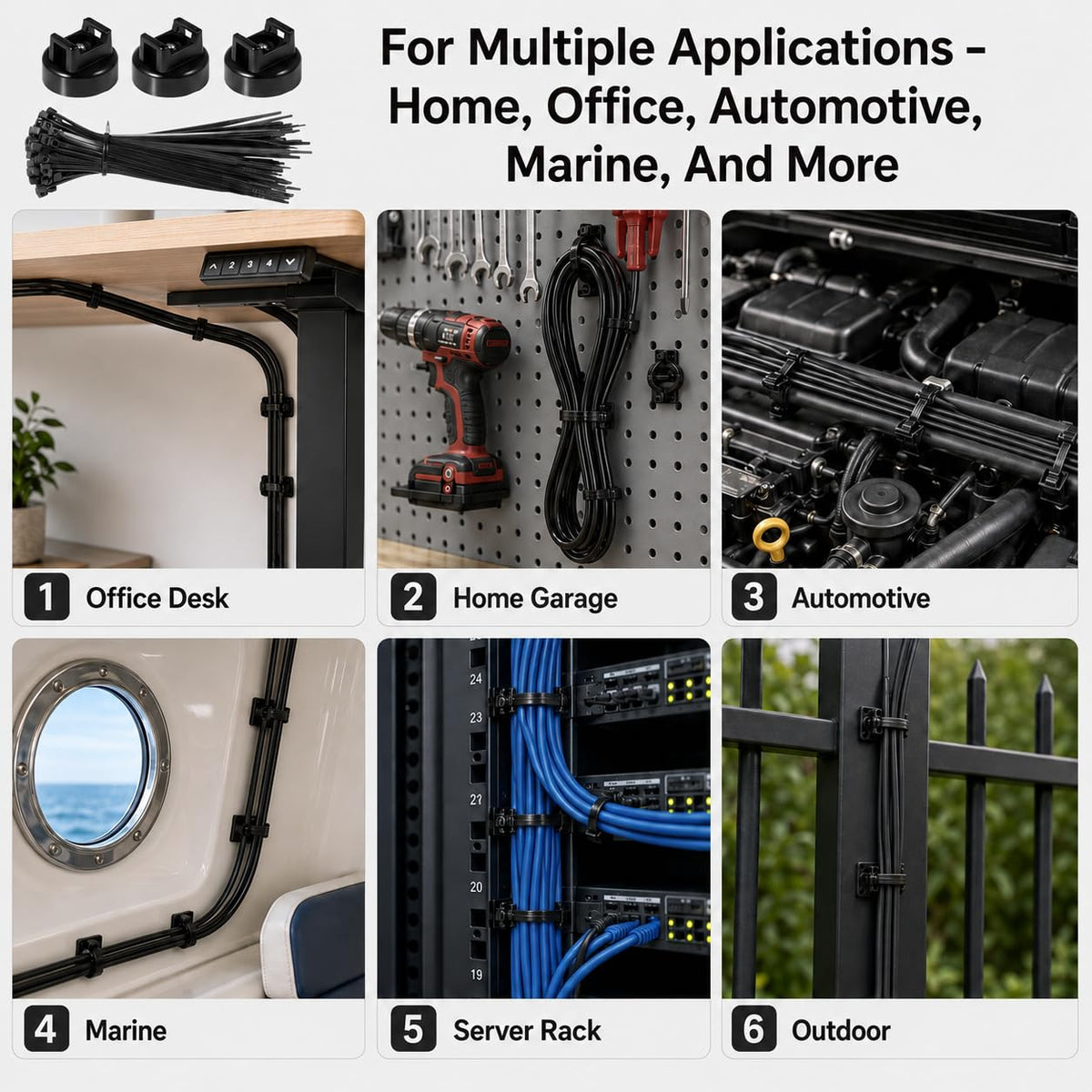 For Multiple Applications - Home, Office, Automotive, Marine, And More

2 3 4

1 Office Desk

2 Home Garage

3 Automotive

24
23
21
20
19

4 Marine

5 Server Rack

6 Outdoor