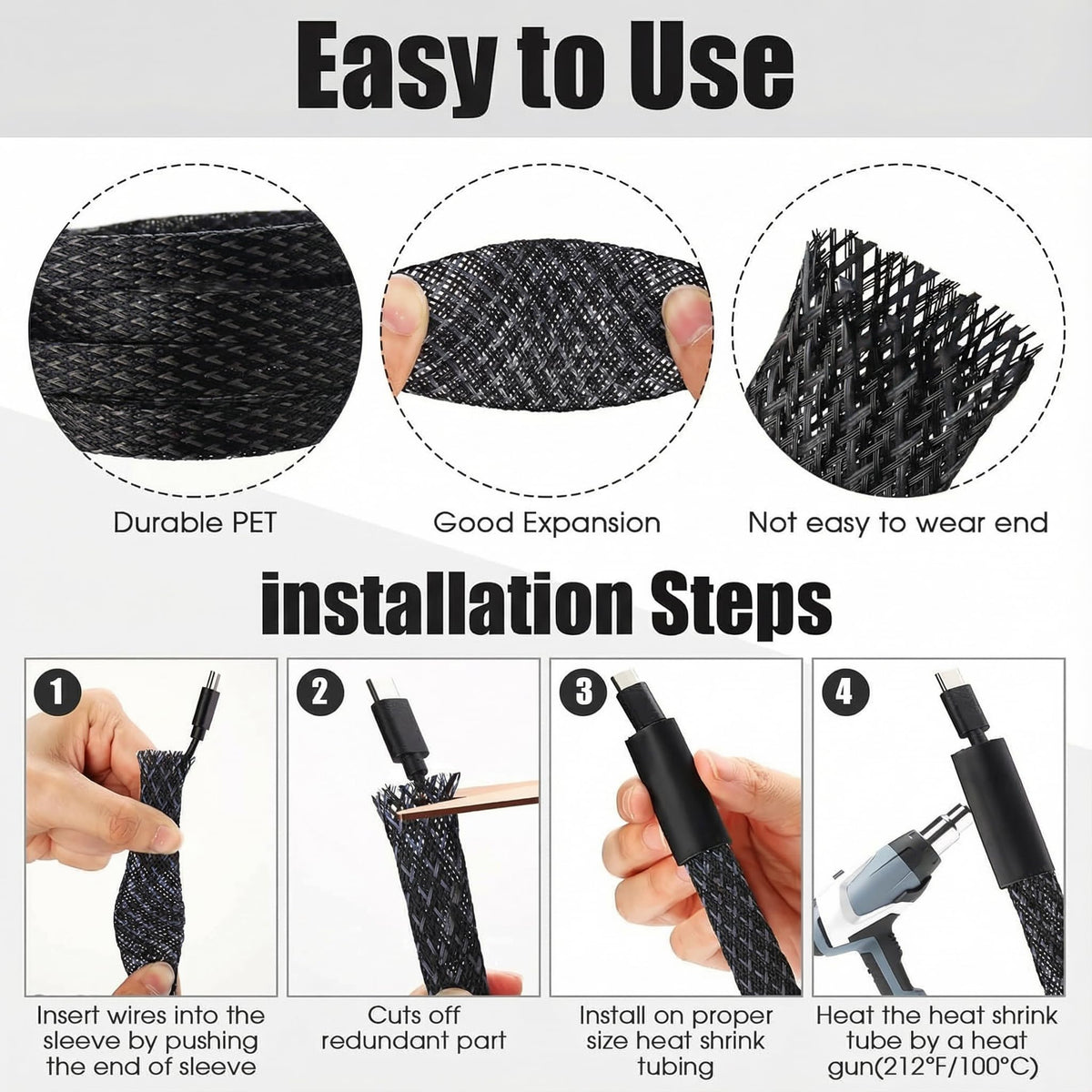 Easy to Use

Durable PET

Good Expansion

Not easy to wear end

installation Steps

1

Insert wires into the sleeve by pushing the end of sleeve

2

Cuts off redundant part

3

Install on proper size heat shrink tubing

4

Heat the heat shrink tube by a heat gun(212°F/100°C)