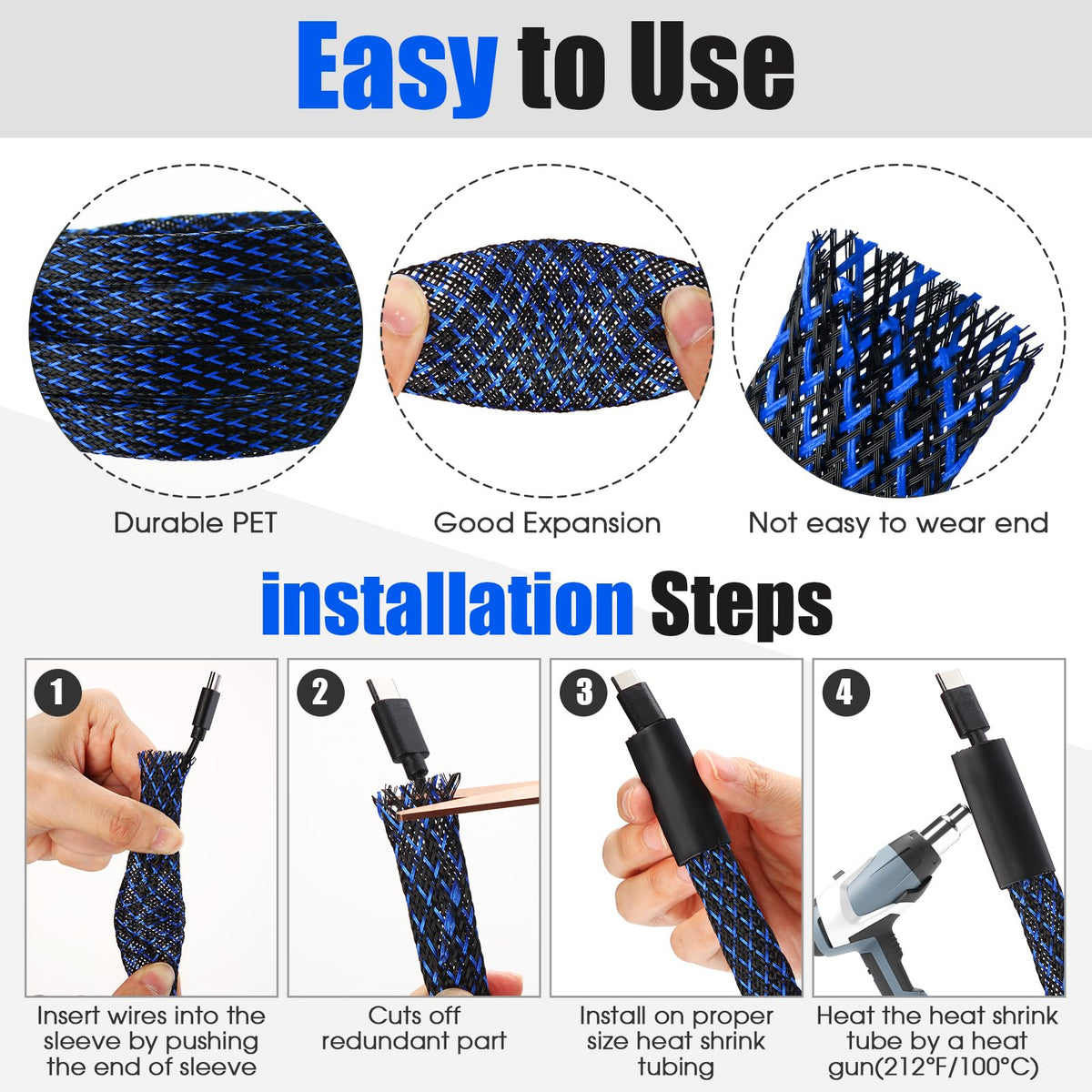 Easy to Use

Durable PET

Good Expansion

Not easy to wear end

installation Steps

1

Insert wires into the sleeve by pushing the end of sleeve

2

Cuts off redundant part

3

Install on proper size heat shrink tubing

4

Heat the heat shrink tube by a heat gun(212°F/100°C)