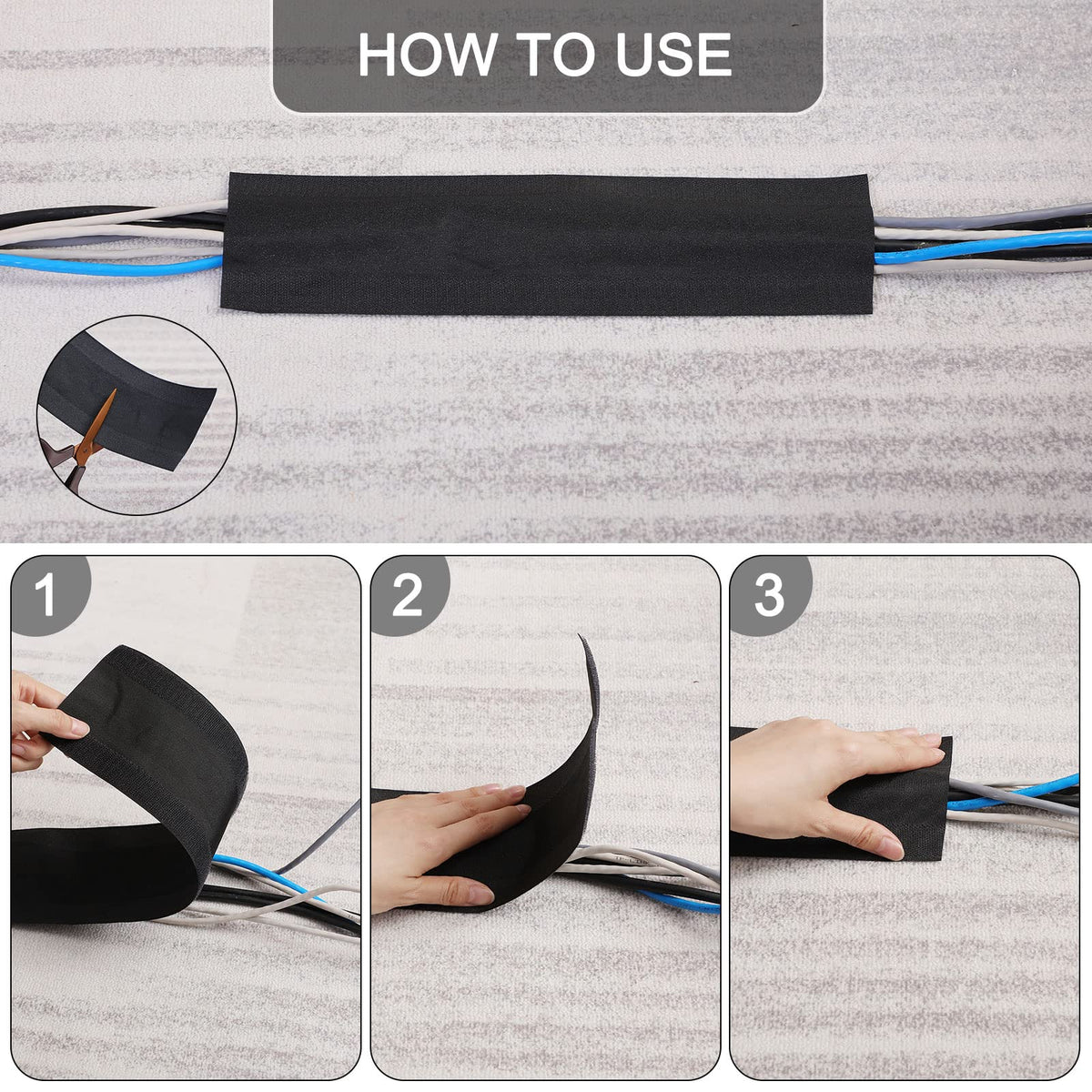 HOW TO USE

1

2

3