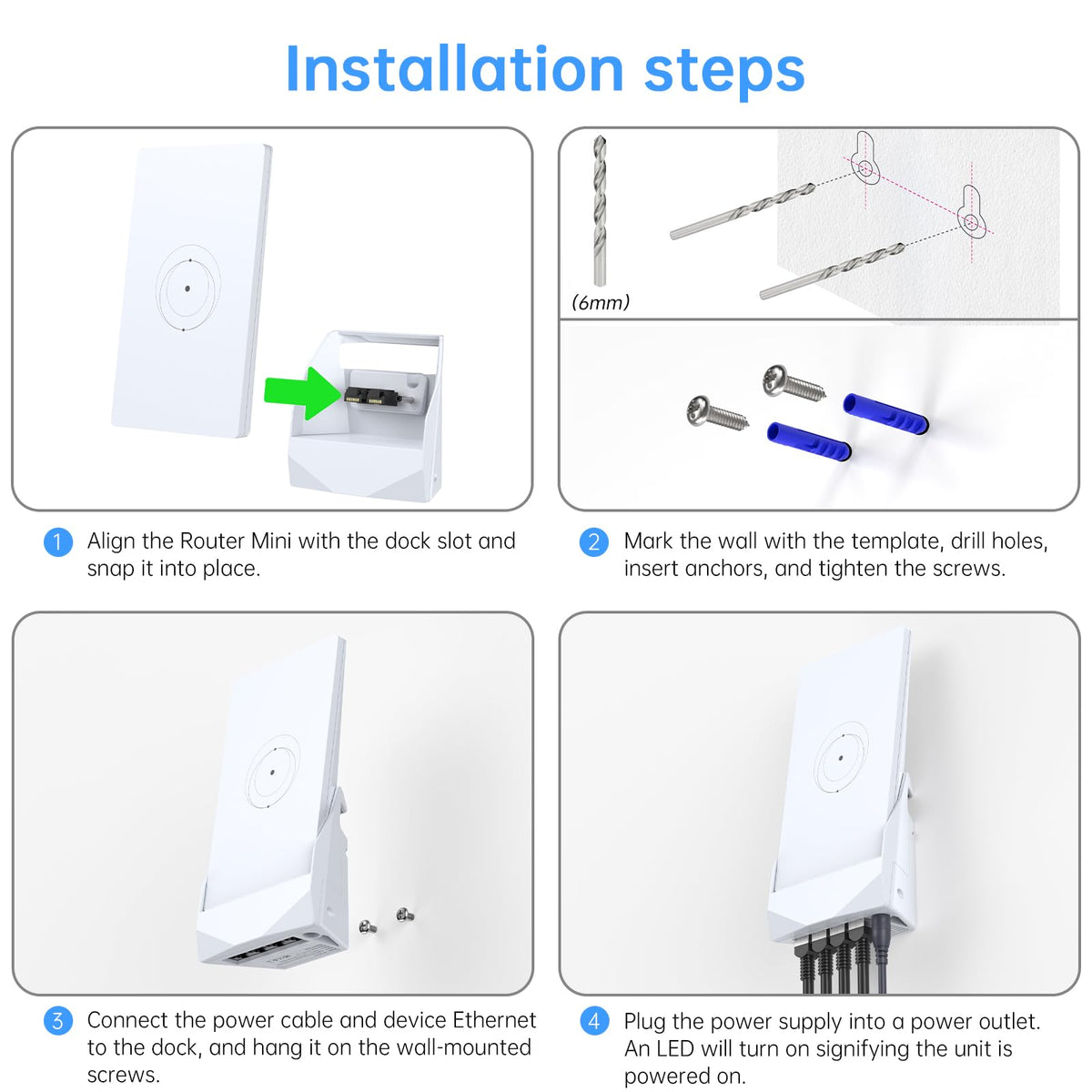 Installation steps

(6mm)

1 Align the Router Mini with the dock slot and snap it into place.

2 Mark the wall with the template, drill holes, insert anchors, and tighten the screws.

3 Connect the power cable and device Ethernet to the dock, and hang it on the wall-mounted screws.

4 Plug the power supply into a power outlet. An LED will turn on signifying the unit is powered on.