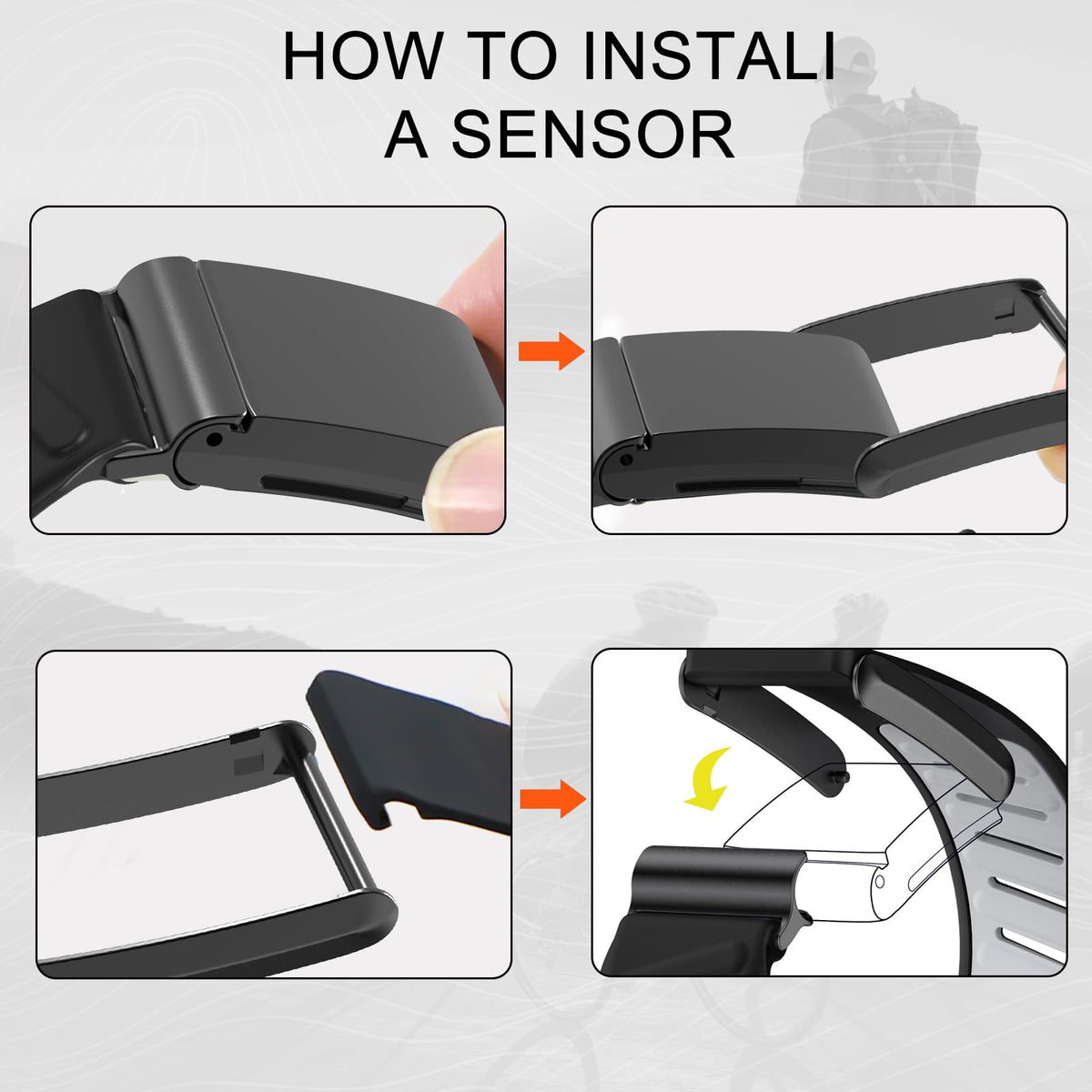 HOW TO INSTALI
A SENSOR