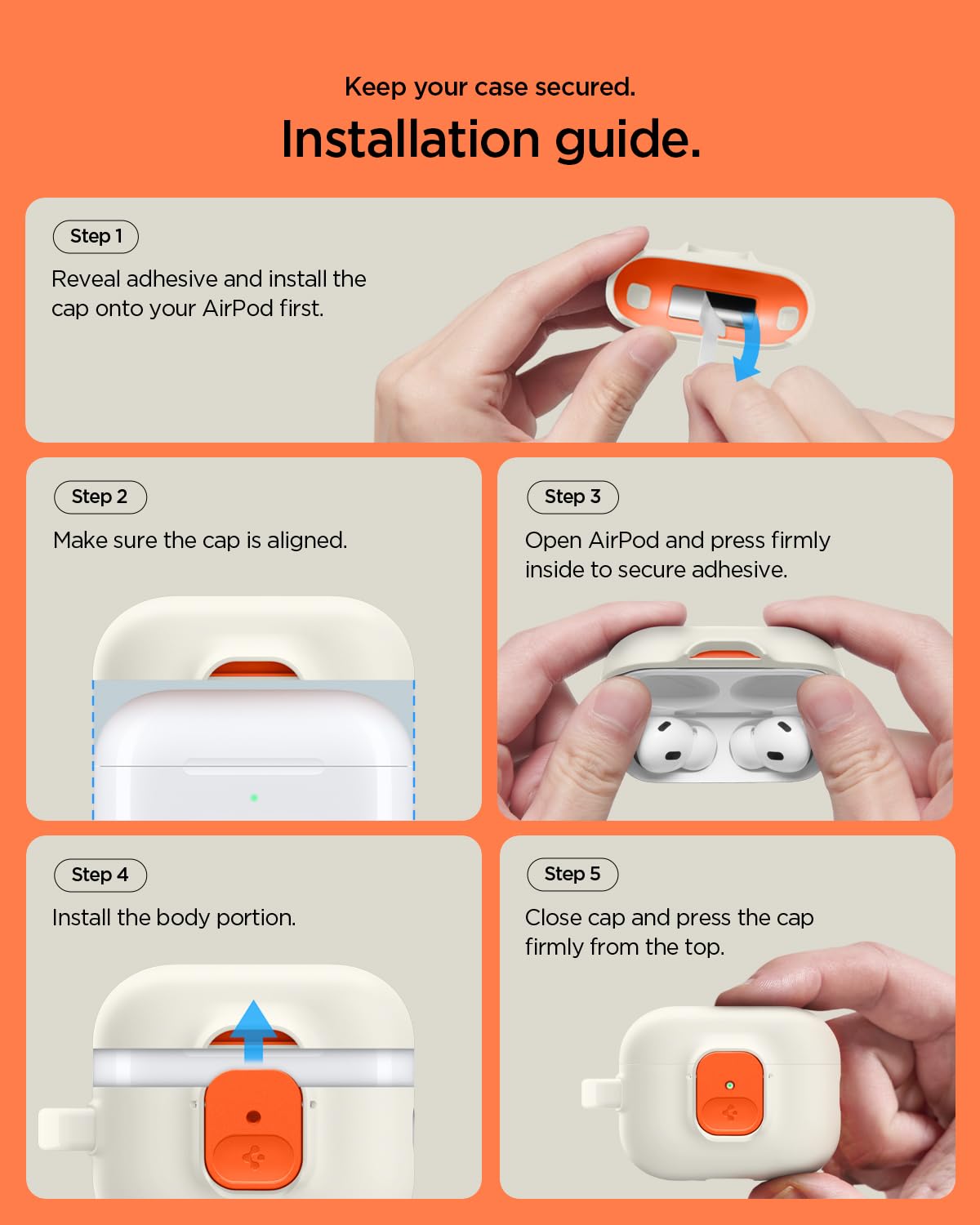 Keep your case secured.

Installation guide.

Step 1

Reveal adhesive and install the cap onto your AirPod first.

Step 2

Make sure the cap is aligned.

Step 3

Open AirPod and press firmly inside to secure adhesive.

Step 4

Install the body portion.

Step 5

Close cap and press the cap firmly from the top.