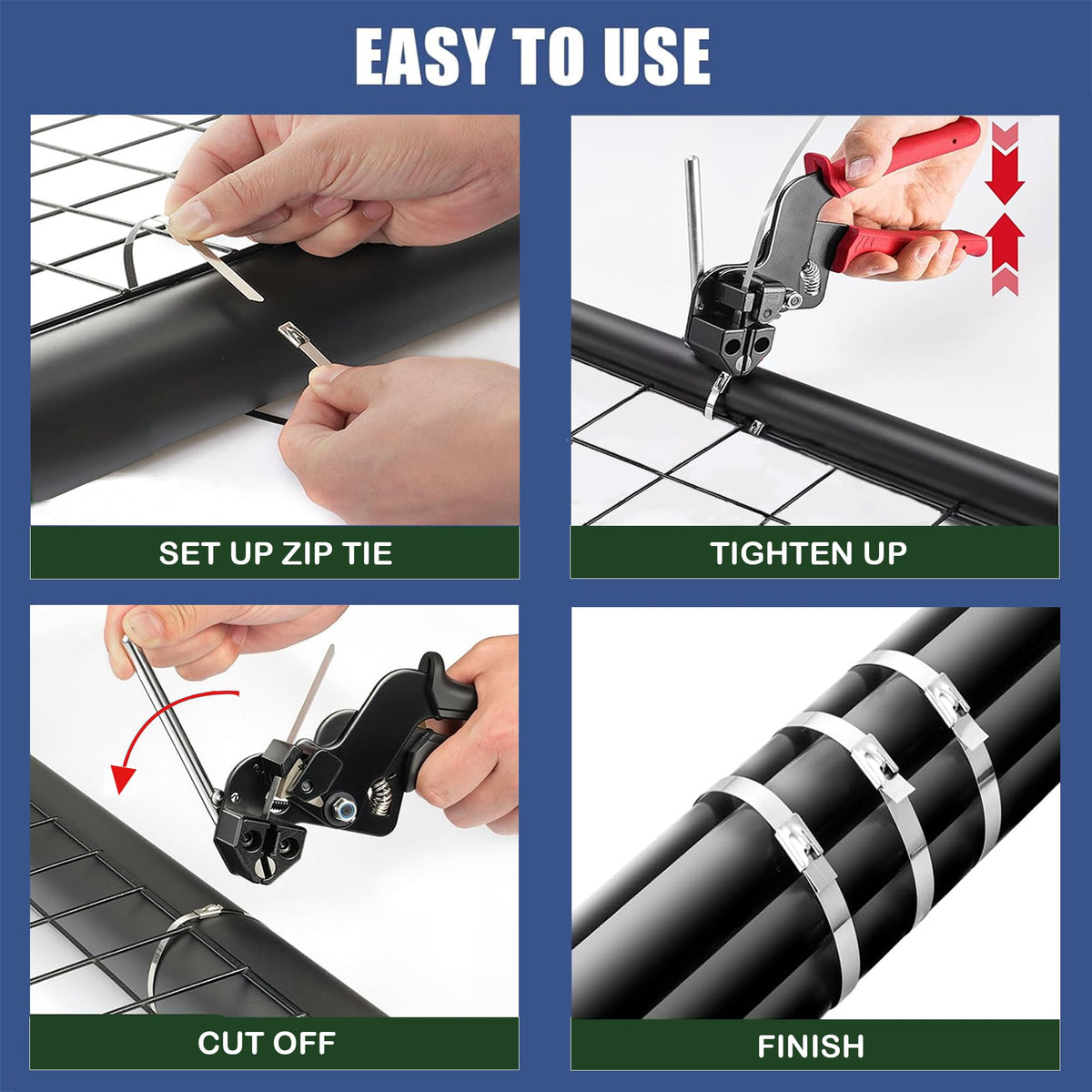 EASY TO USE

SET UP ZIP TIE

TIGHTEN UP

CUT OFF

FINISH