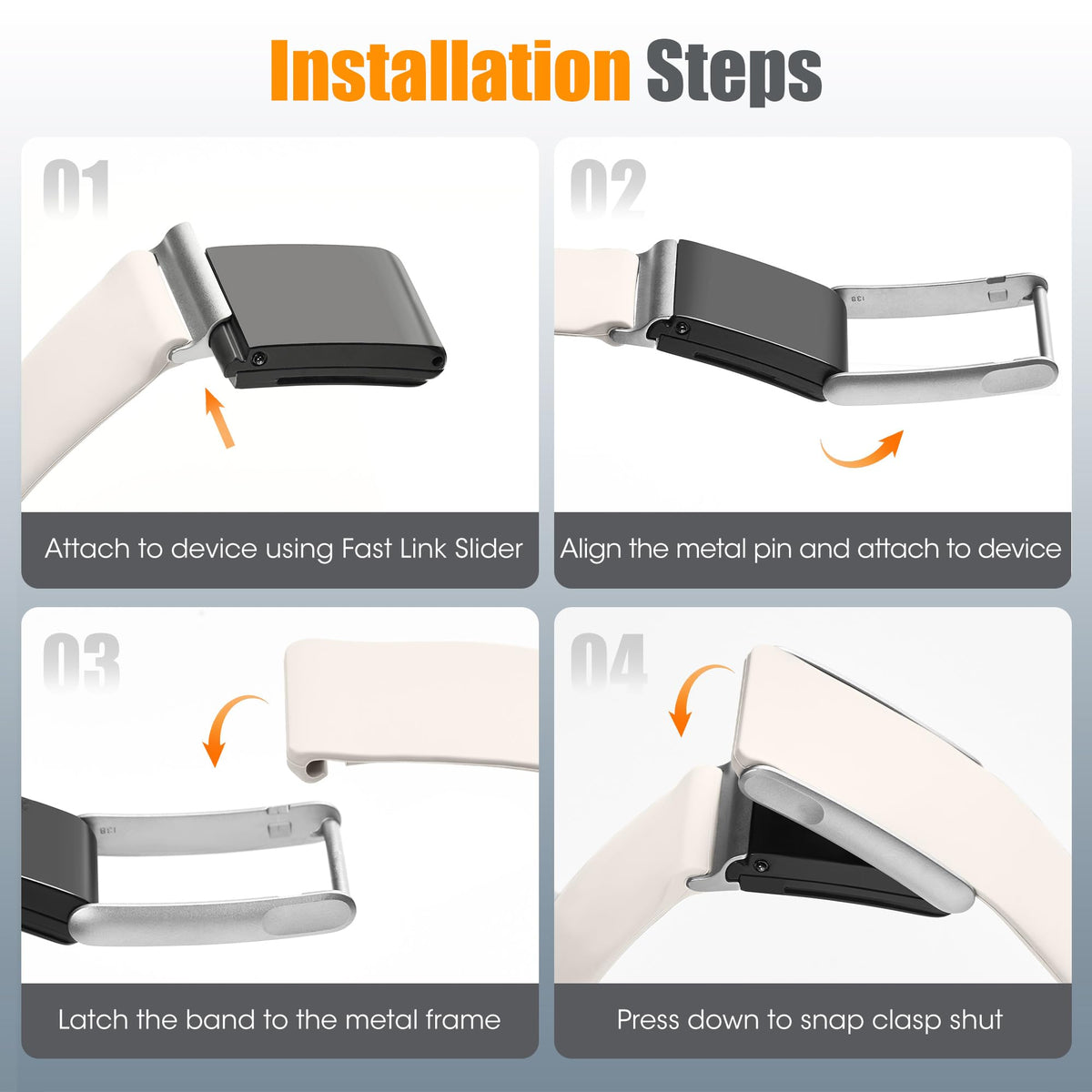 Installation Steps

01

Attach to device using Fast Link Slider

02

Align the metal pin and attach to device

03

Latch the band to the metal frame

04

Press down to snap clasp shut