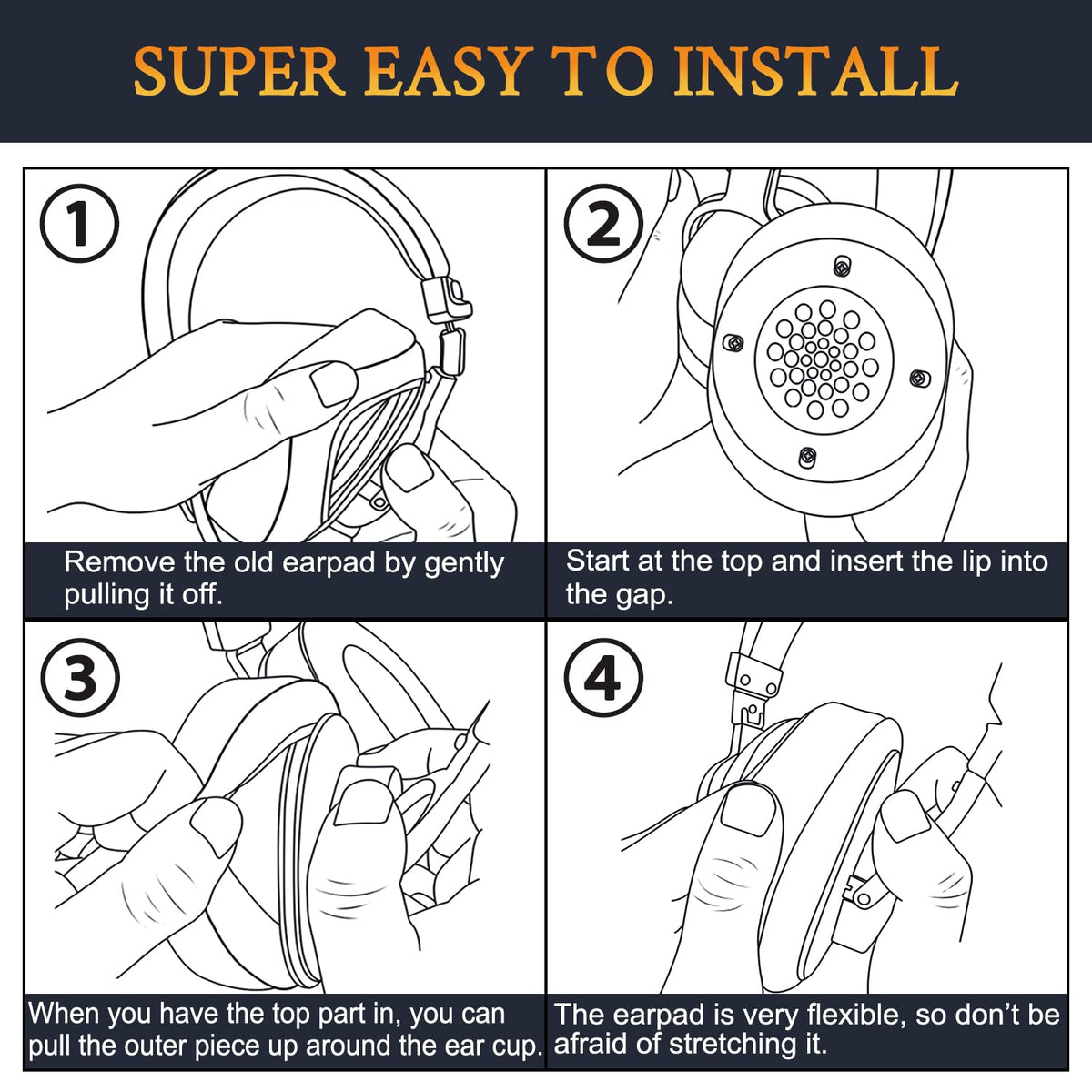 SUPER EASY TO INSTALL

①
Remove the old earpad by gently pulling it off.

②
Start at the top and insert the lip into the gap.

③
When you have the top part in, you can pull the outer piece up around the ear cup.

④
The earpad is very flexible, so don't be afraid of stretching it.