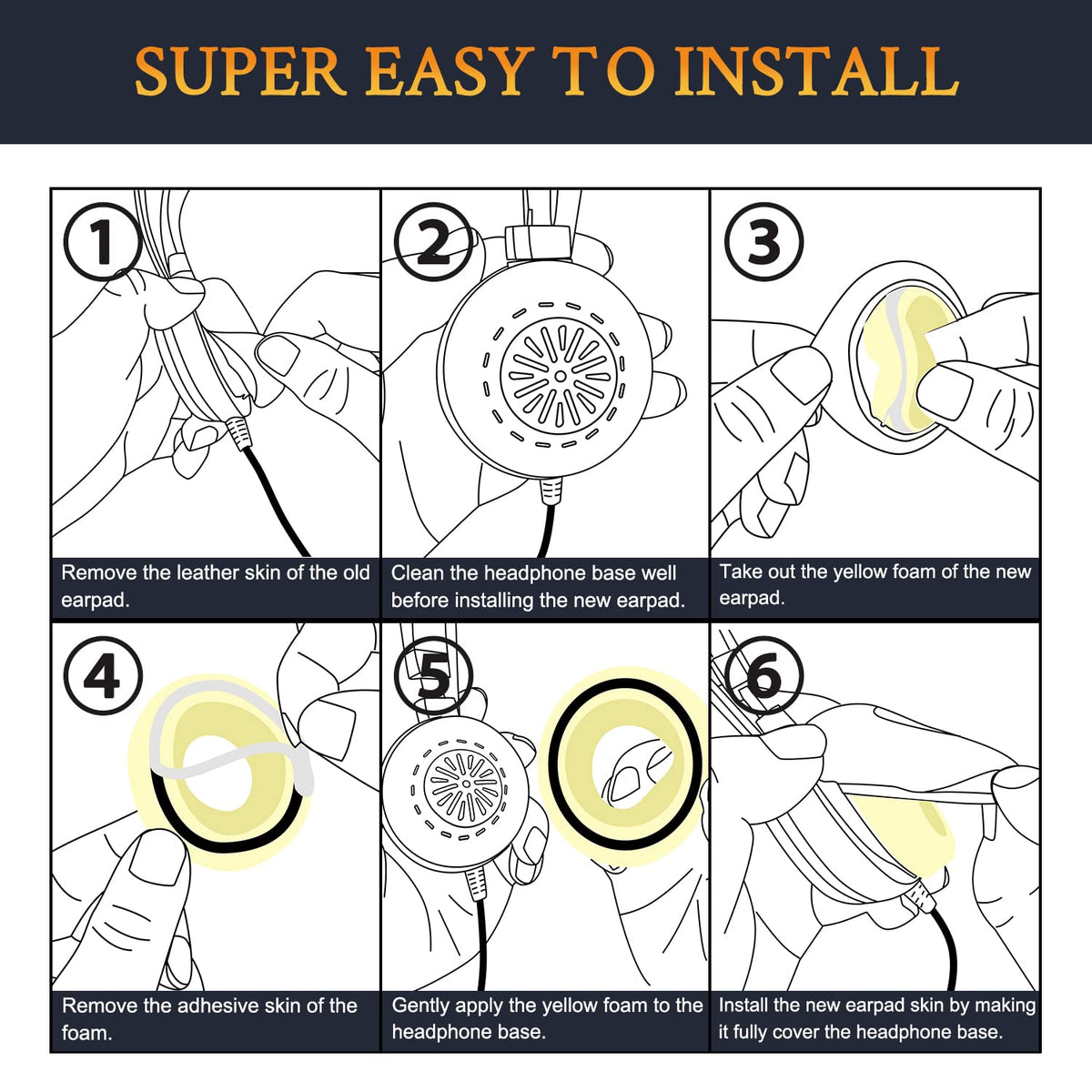 SUPER EASY TO INSTALL

①
Remove the leather skin of the old earpad.

②
Clean the headphone base well before installing the new earpad.

③
Take out the yellow foam of the new earpad.

④
Remove the adhesive skin of the foam.

⑤
Gently apply the yellow foam to the headphone base.

⑥
Install the new earpad skin by making it fully cover the headphone base.