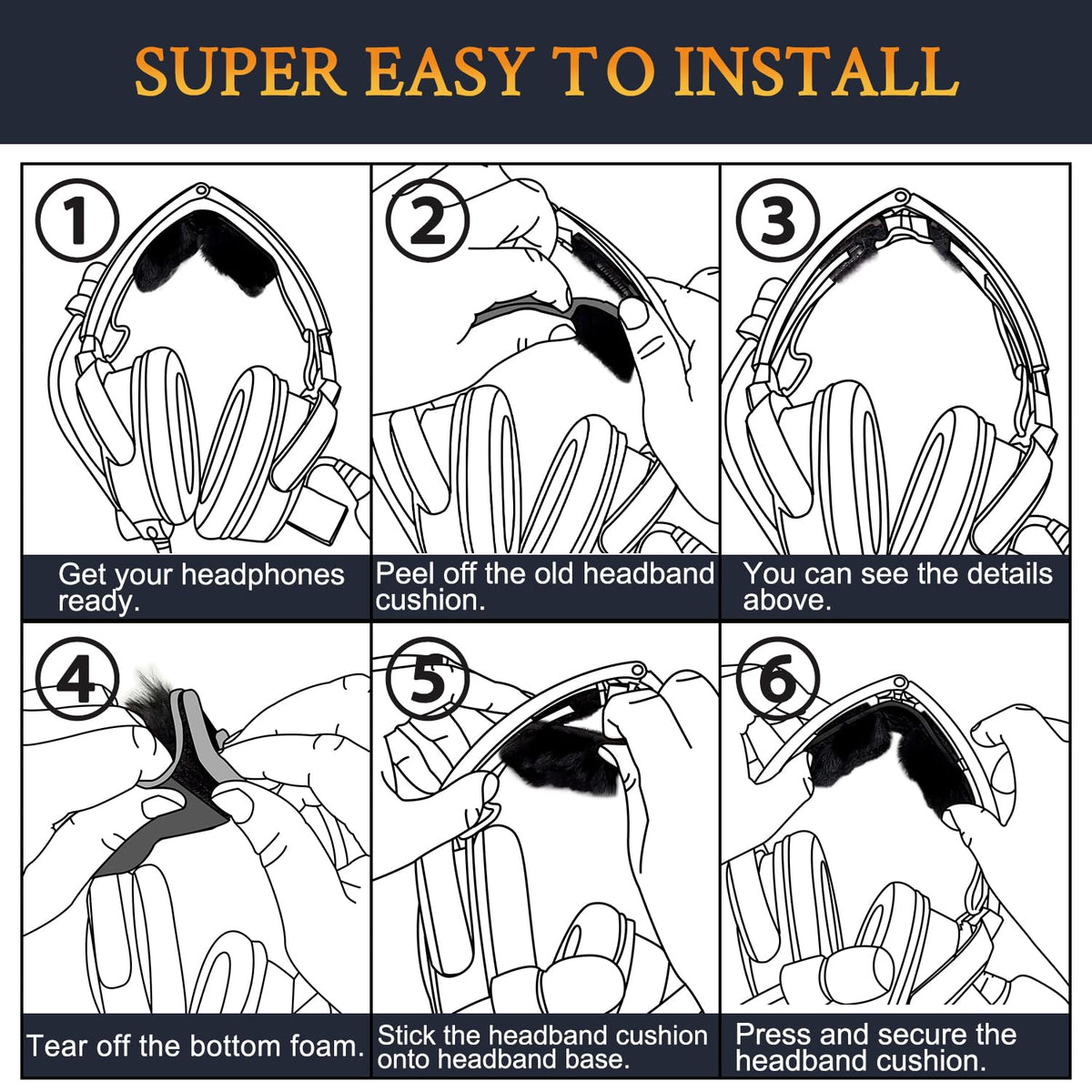 SUPER EASY TO INSTALL

1
Get your headphones ready.

2
Peel off the old headband cushion.

3
You can see the details above.

4
Tear off the bottom foam.

5
Stick the headband cushion onto headband base.

6
Press and secure the headband cushion.