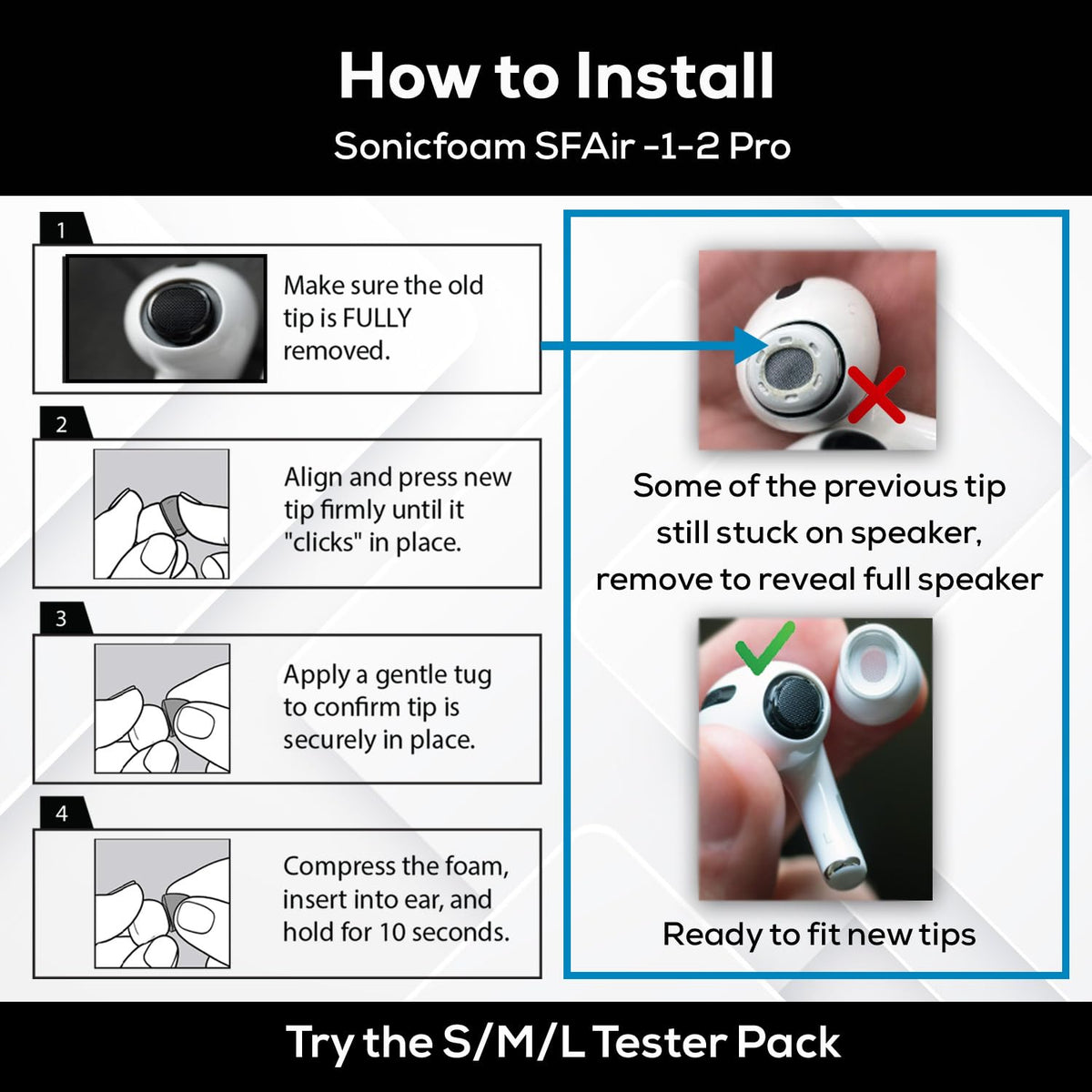 How to Install

Sonicfoam SFAir -1-2 Pro

1

Make sure the old tip is FULLY removed.

2

Align and press new tip firmly until it "clicks" in place.

3

Apply a gentle tug to confirm tip is securely in place.

4

Compress the foam, insert into ear, and hold for 10 seconds.

Some of the previous tip still stuck on speaker, remove to reveal full speaker

Ready to fit new tips

Try the S/M/L Tester Pack