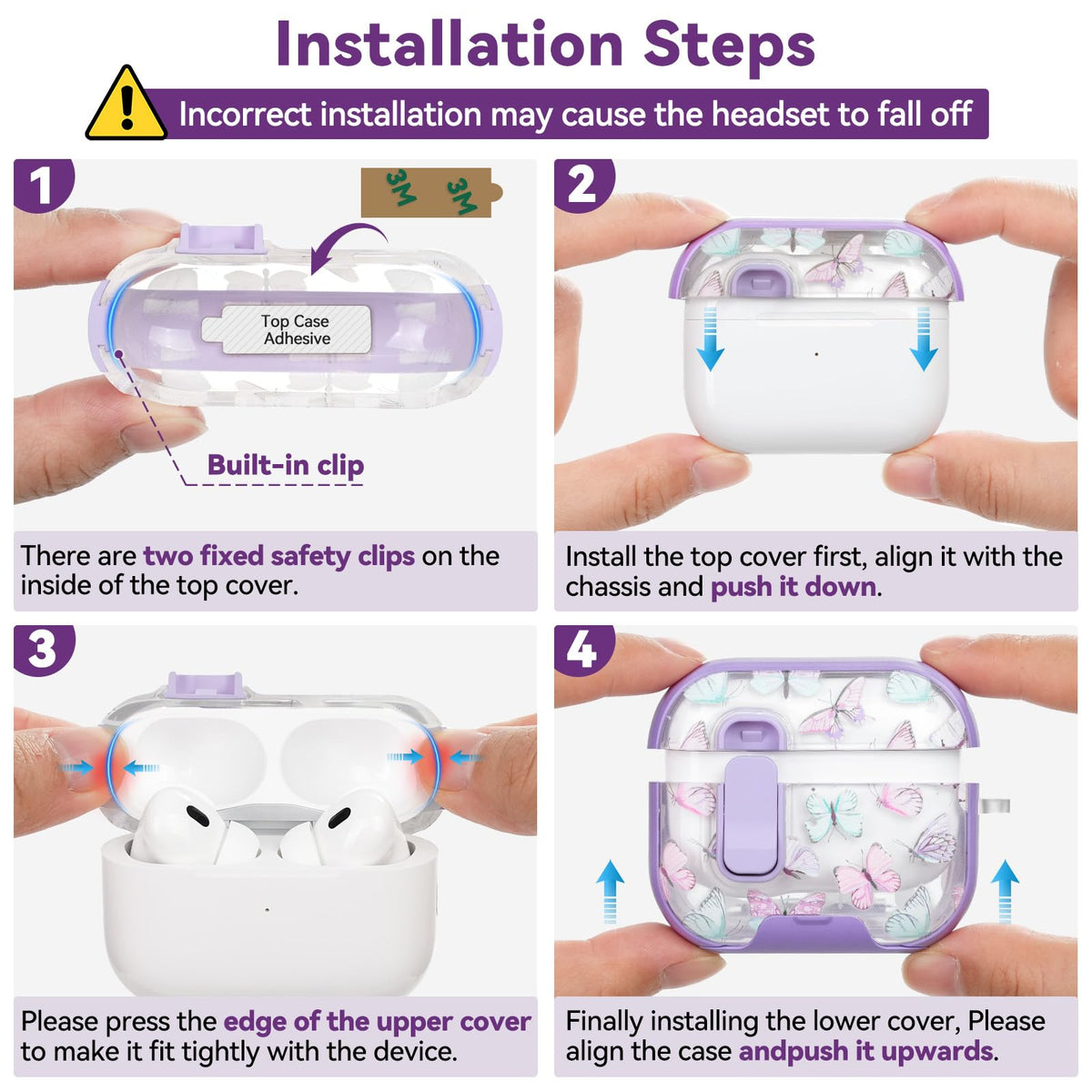 Installation Steps

Incorrect installation may cause the headset to fall off

1

3M 3M

Top Case Adhesive

Built-in clip

There are two fixed safety clips on the inside of the top cover.

2

Install the top cover first, align it with the chassis and push it down.

3

Please press the edge of the upper cover to make it fit tightly with the device.

4

Finally installing the lower cover, Please align the case andpush it upwards.