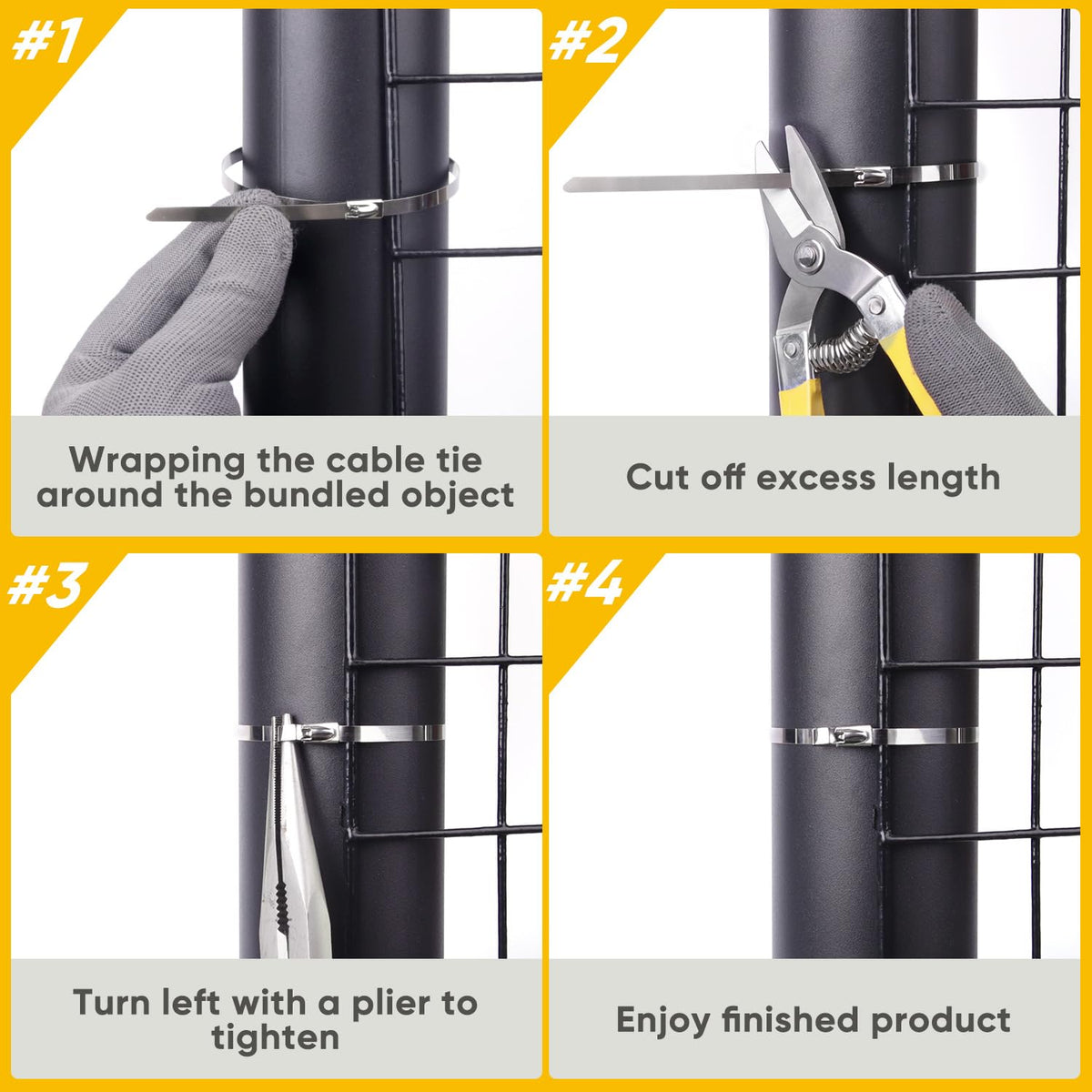 #1

Wrapping the cable tie around the bundled object

#2

Cut off excess length

#3

Turn left with a plier to tighten

#4

Enjoy finished product