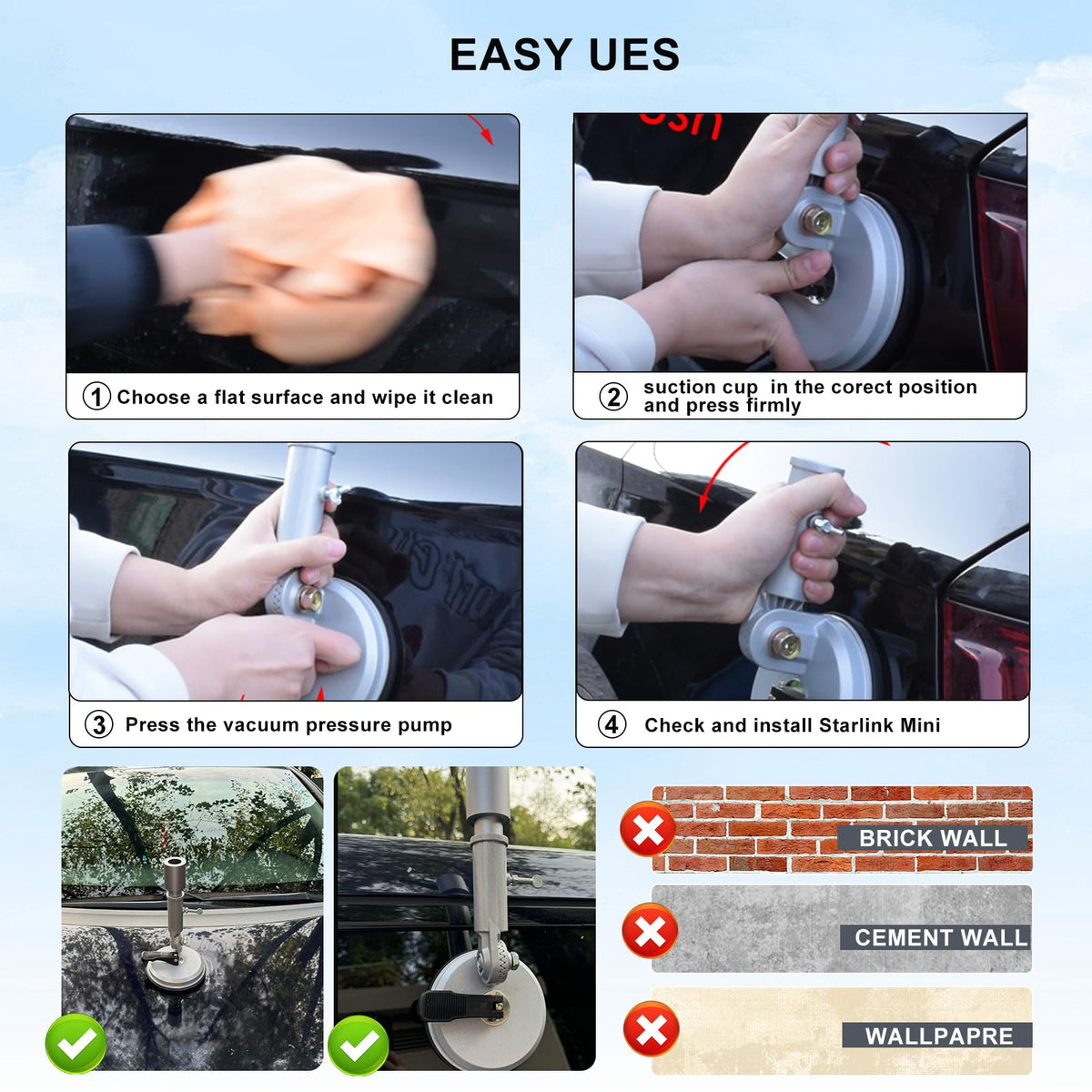 EASY UES

① Choose a flat surface and wipe it clean

② suction cup in the corect position and press firmly

③ Press the vacuum pressure pump

④ Check and install Starlink Mini

BRICK WALL

CEMENT WALL

WALLPAPRE