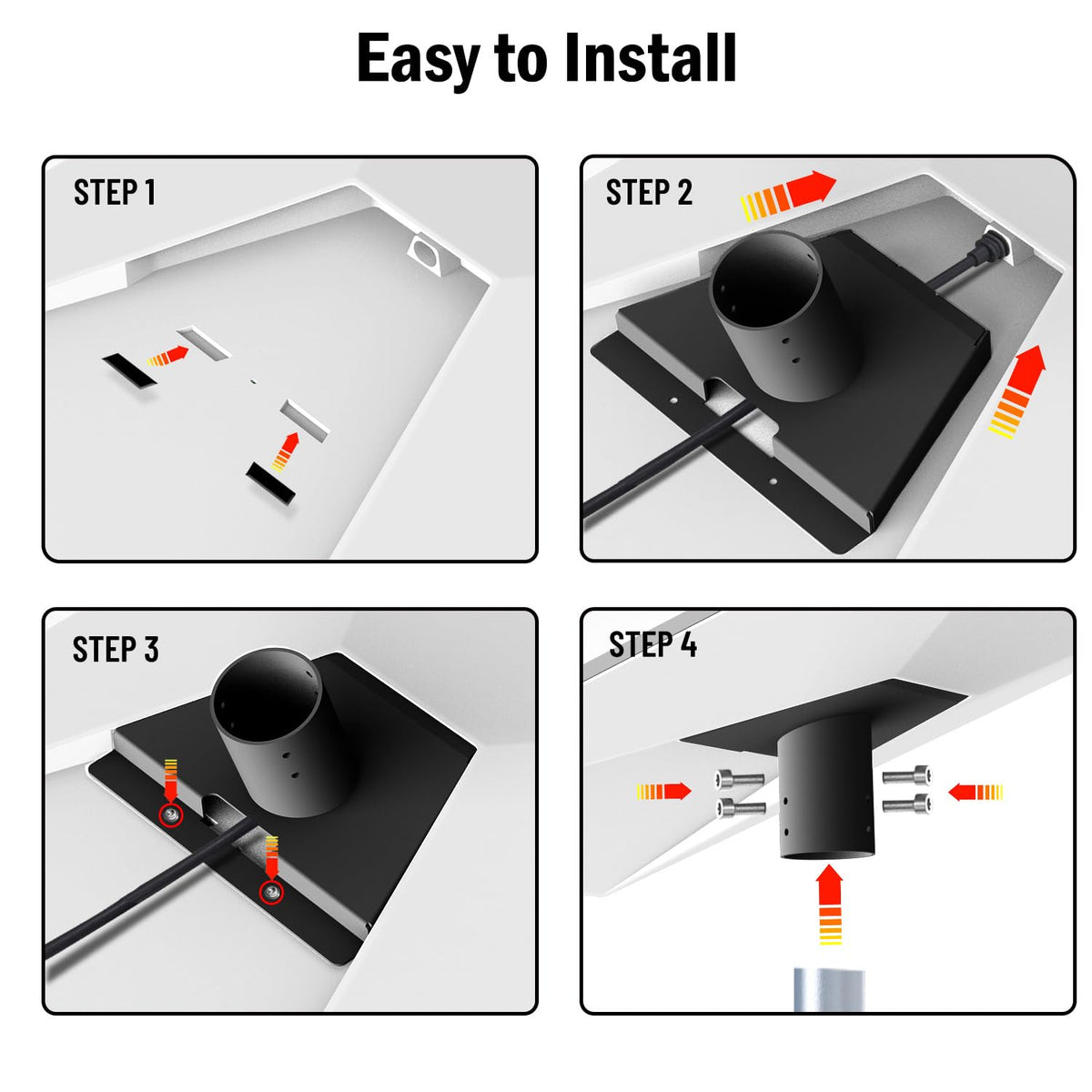 Easy to Install

STEP 1

STEP 2

STEP 3

STEP 4