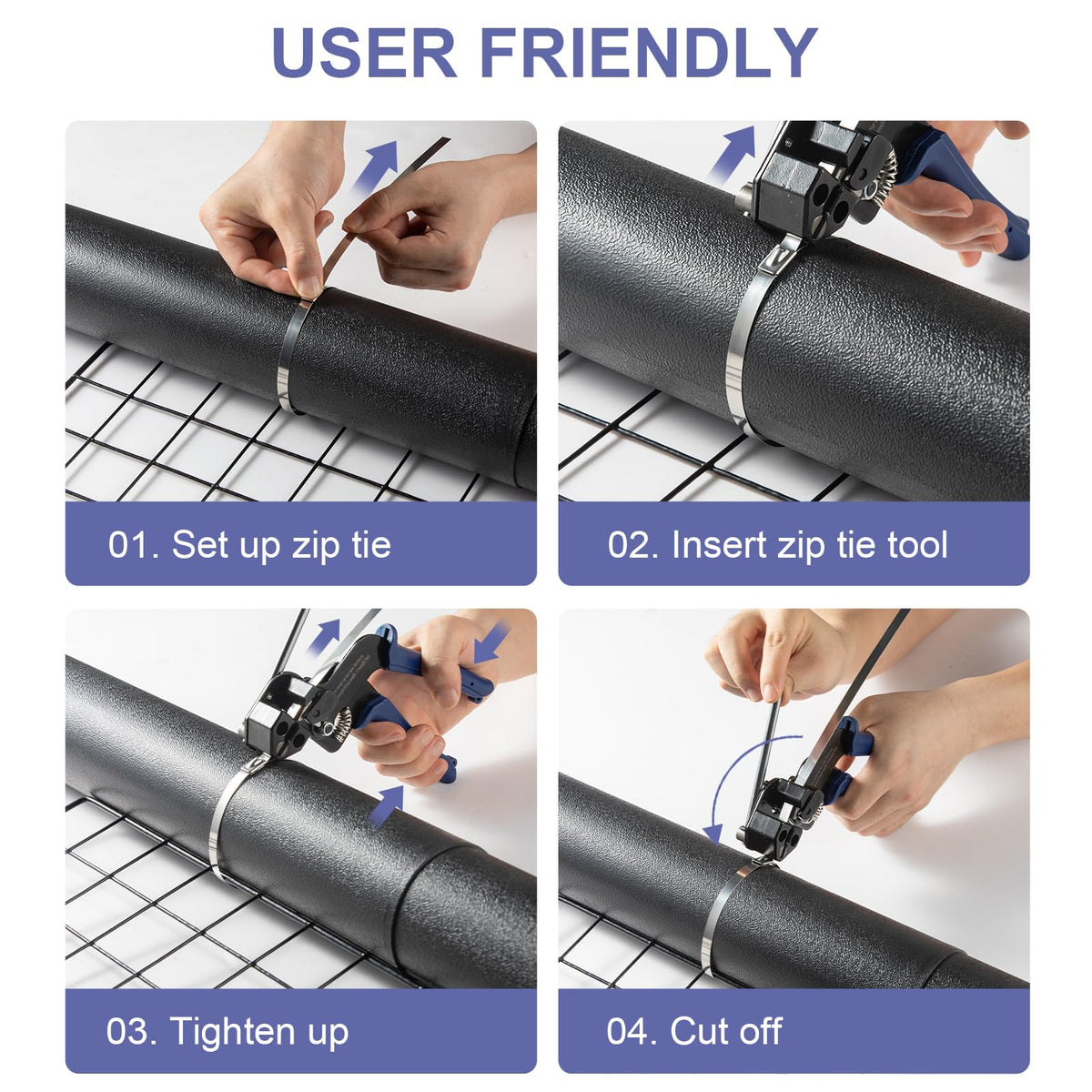 USER FRIENDLY

01. Set up zip tie

02. Insert zip tie tool

03. Tighten up

04. Cut off