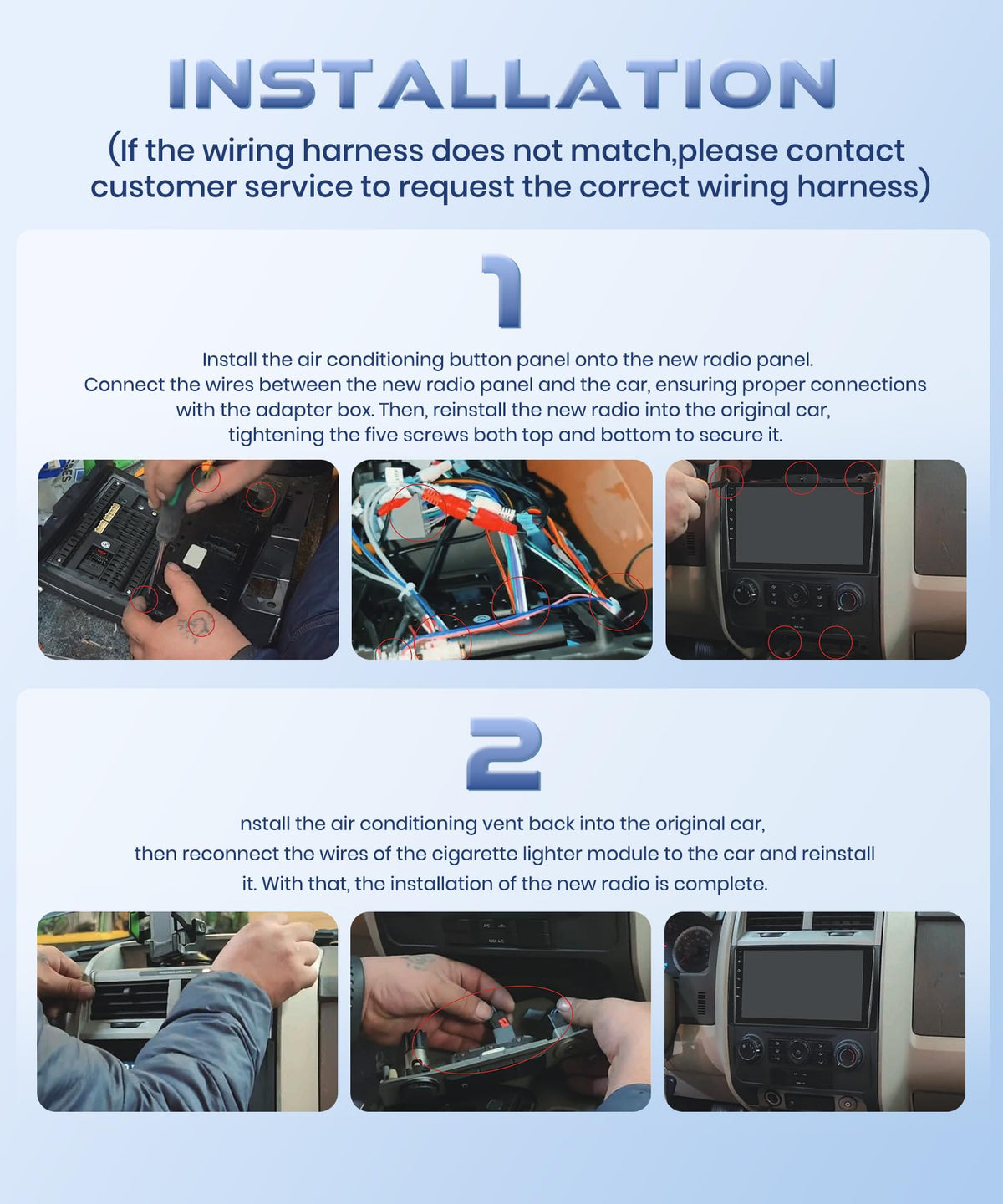 INSTALLATION

(If the wiring harness does not match,please contact customer service to request the correct wiring harness)

1

Install the air conditioning button panel onto the new radio panel. Connect the wires between the new radio panel and the car, ensuring proper connections with the adapter box. Then, reinstall the new radio into the original car, tightening the five screws both top and bottom to secure it.

2

nstall the air conditioning vent back into the original car, then reconnect the wires of the cigarette lighter module to the car and reinstall it. With that, the installation of the new radio is complete.