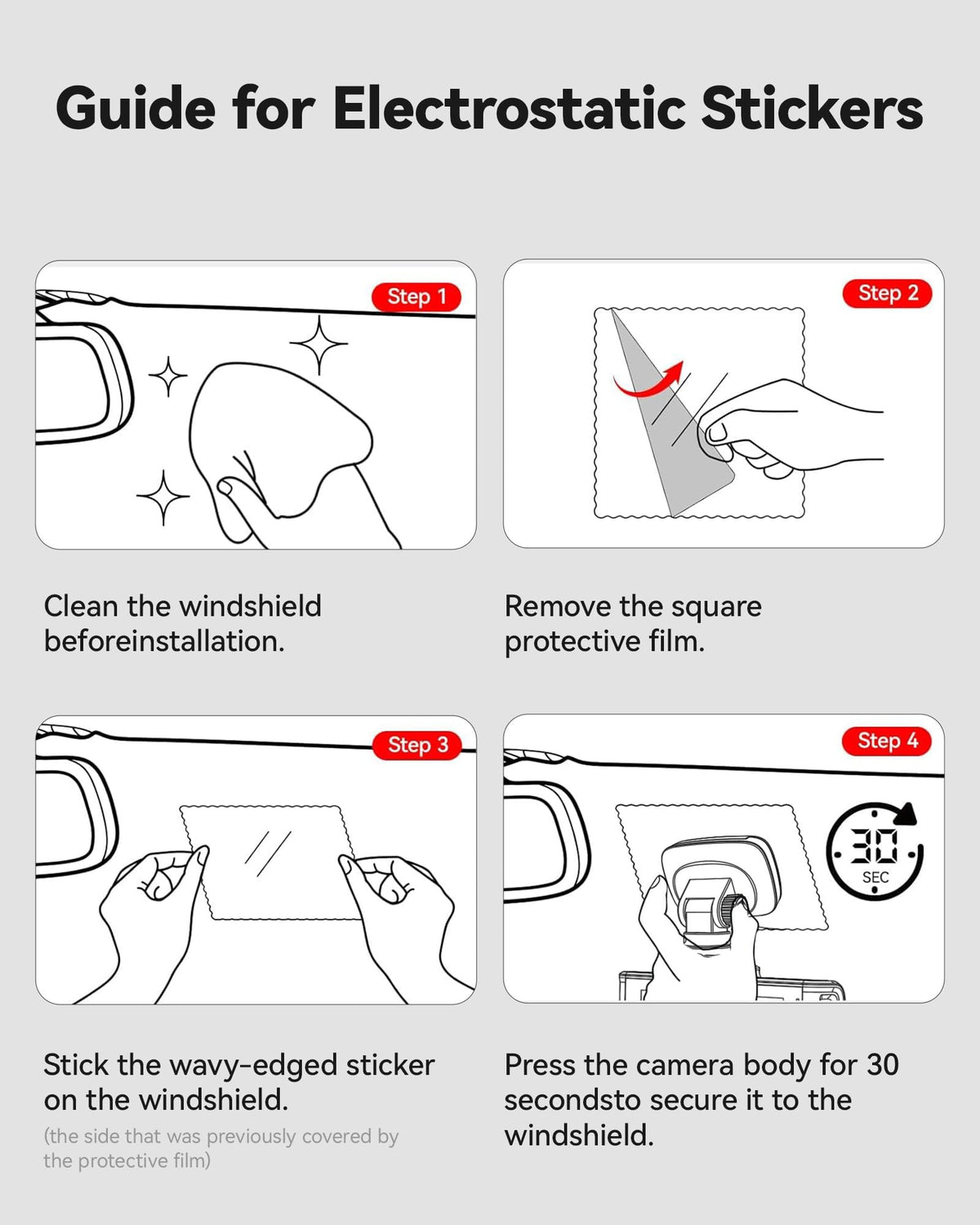 Guide for Electrostatic Stickers

Step 1

Clean the windshield beforeinstallation.

Step 2

Remove the square protective film.

Step 3

Stick the wavy-edged sticker on the windshield.
(the side that was previously covered by the protective film)

Step 4

30
SEC

Press the camera body for 30 secondsto secure it to the windshield.