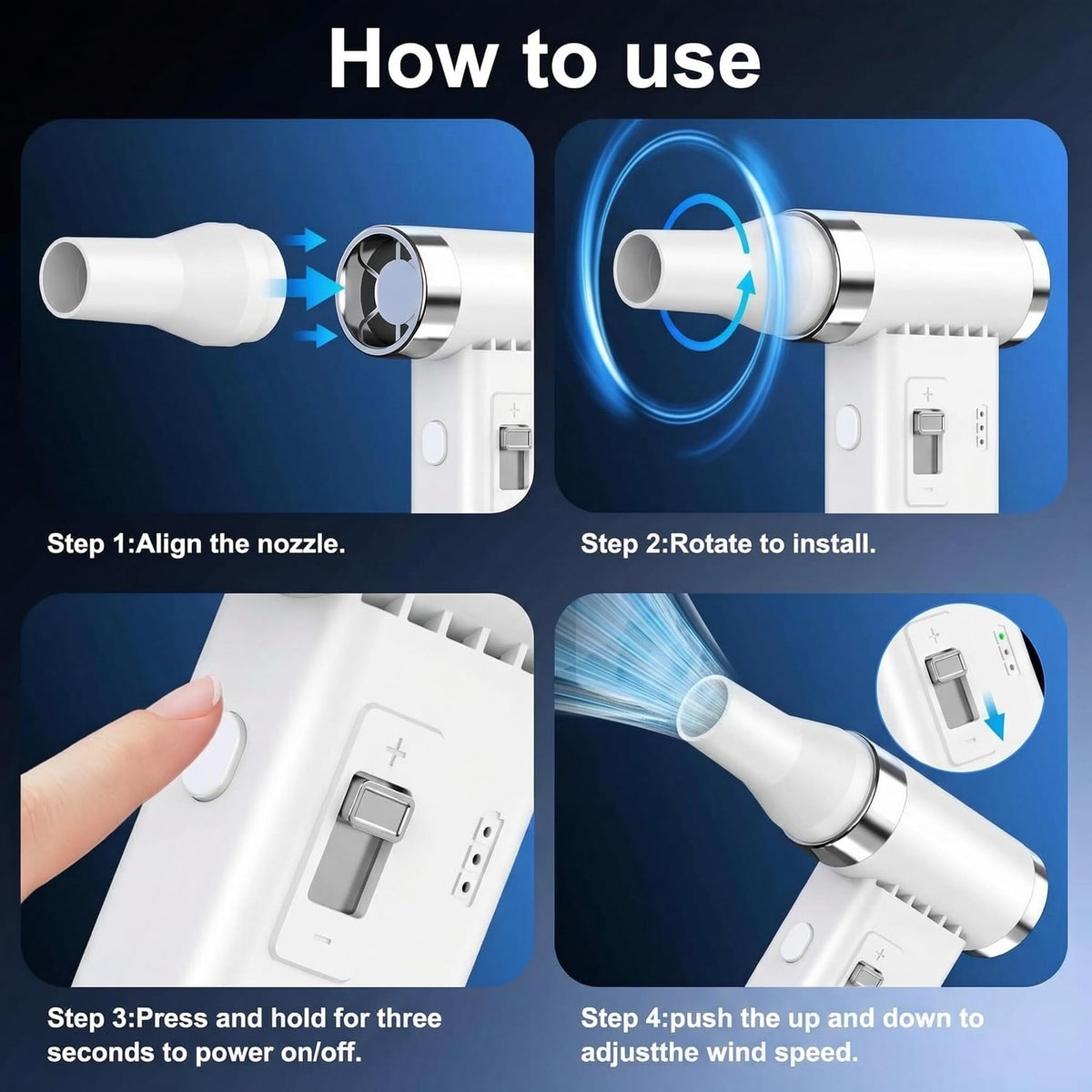 How to use

Step 1:Align the nozzle.

Step 2:Rotate to install.

Step 3:Press and hold for three seconds to power on/off.

Step 4:push the up and down to adjustthe wind speed.